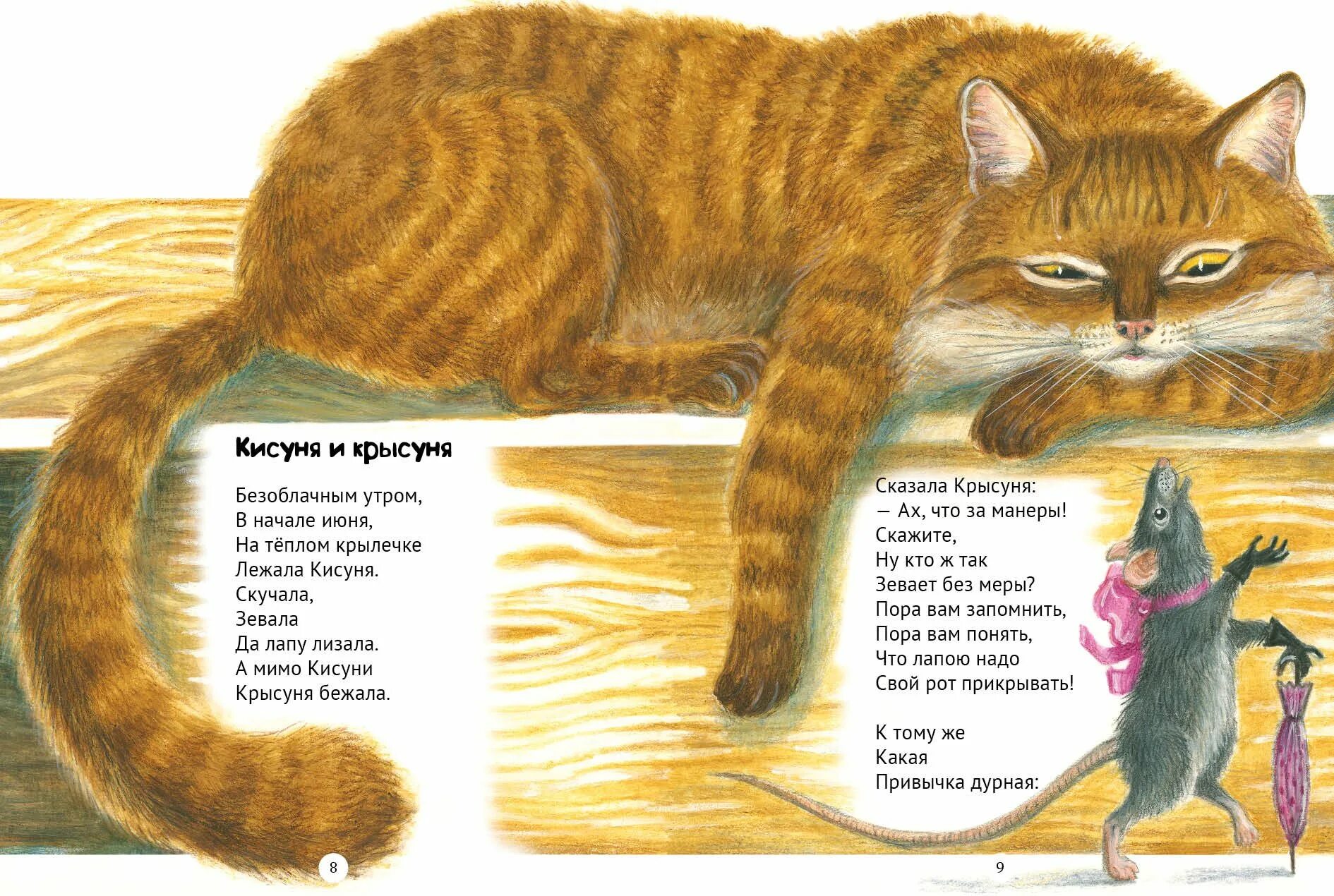 Кисуня и крысуня

Безоблачным утром,
В начале июня,
На тёплом крылечке
Лежала Кисуня.
Скучала,
Зевала
Да лапу лизала.
А мимо Кисуни
Крысуня бежала.

8

Сказала Крысуня:
— Ах, что за манеры!
Скажите,
Ну кто ж так
Зевает без меры?
Пора вам запомнить,
Пора вам понять,
Что лапою надо
Свой рот прикрывать!

К тому же
Какая
Привычка дурная:

9