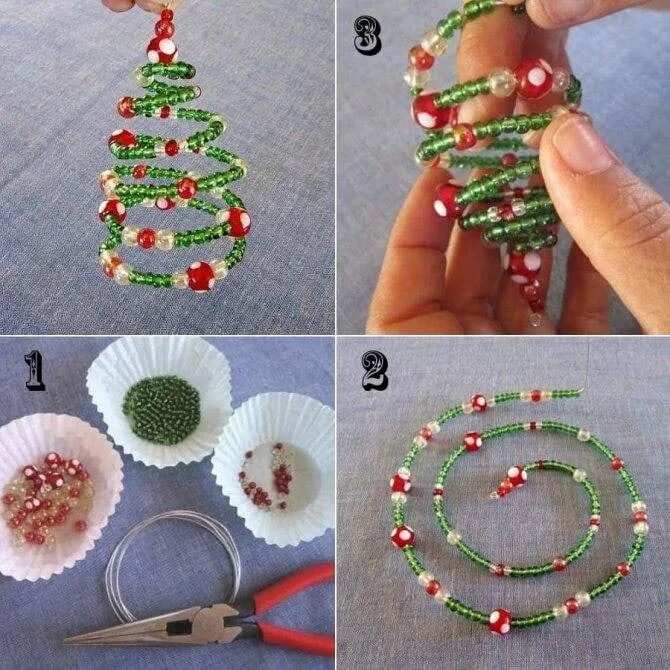 3

1

2