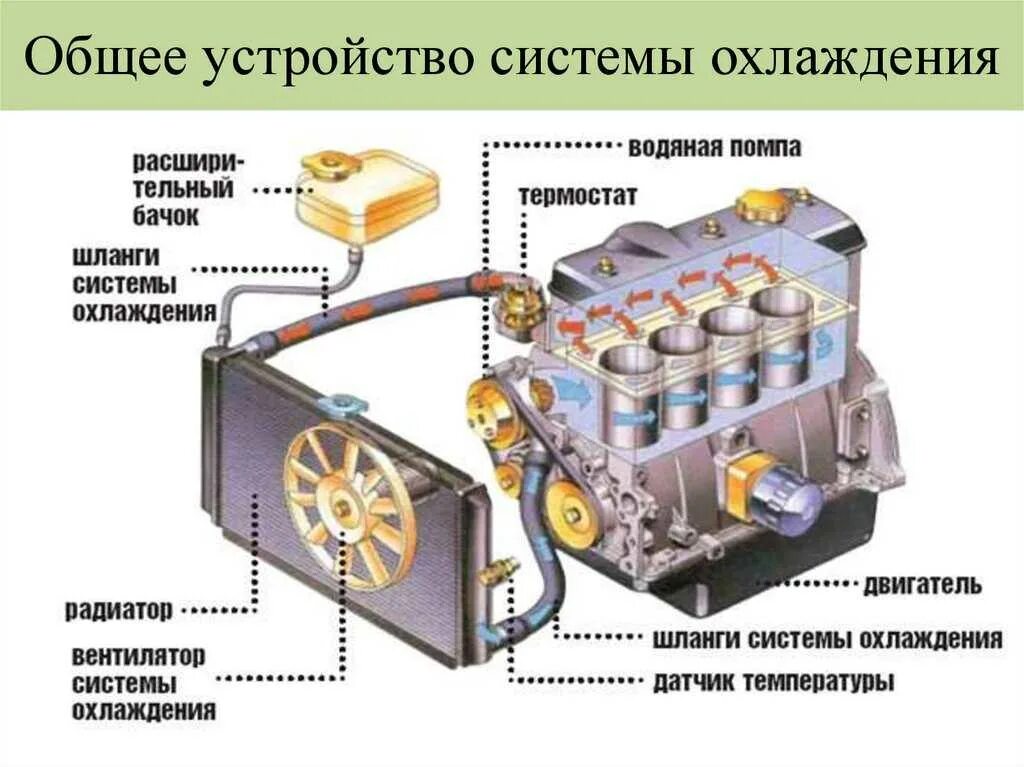 Общее устройство системы охлаждения

расширительный бачок

шланги системы охлаждения

водяная помпа

термостат

радиатор

вентилятор системы охлаждения

двигатель

шланги системы охлаждения

датчик температуры