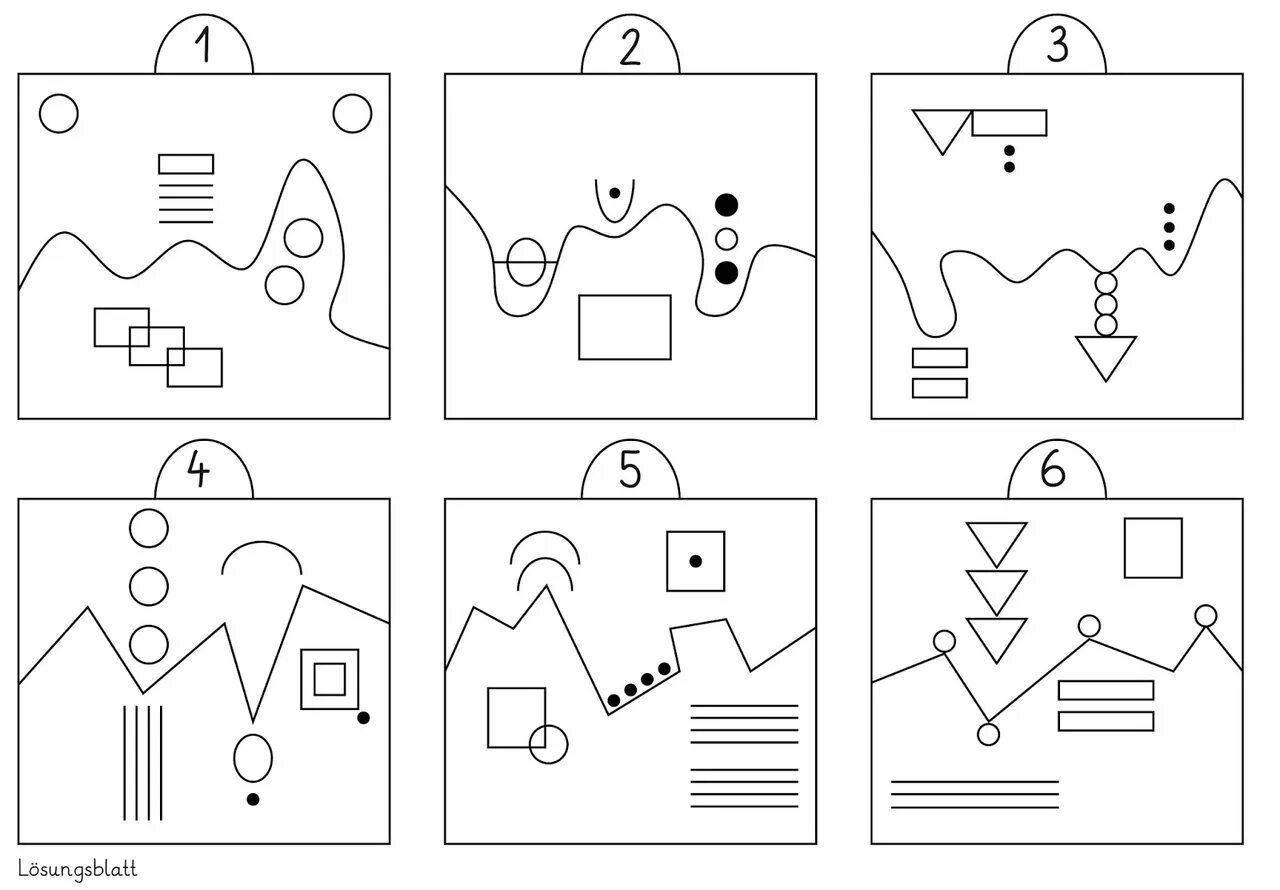 1

2

3

4

5

6

Lösungsblatt