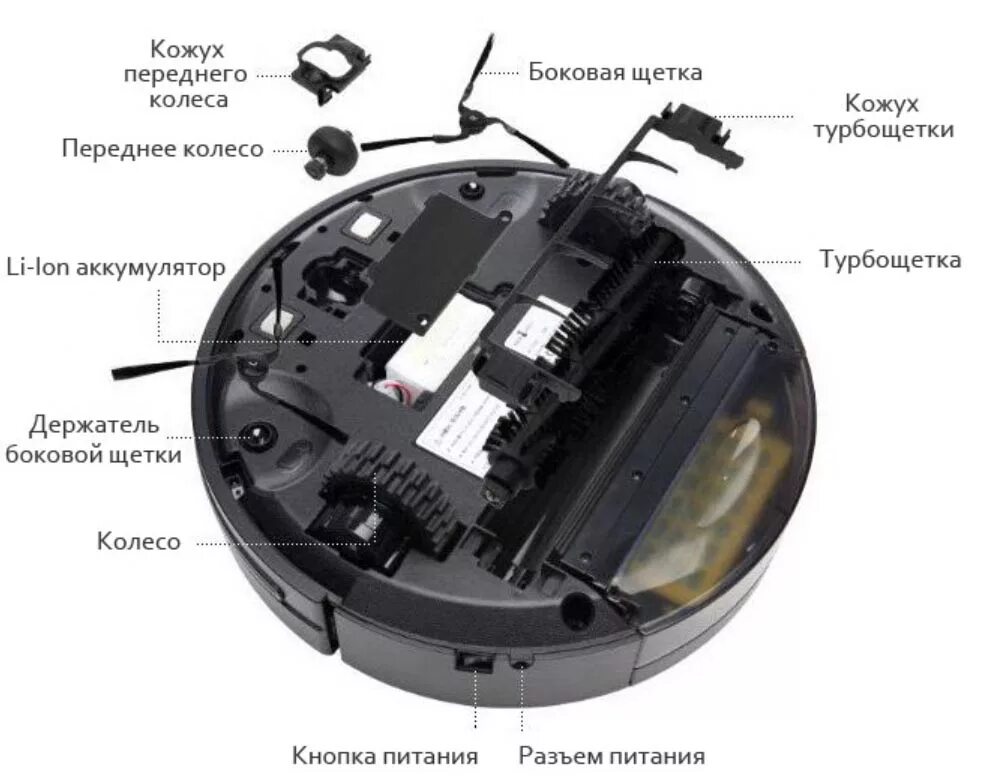 Кожух переднего колеса

Боковая щетка

Кожух турбощетки

Переднее колесо

Li-Ion аккумулятор

Турбощетка

Держатель боковой щетки

Колесо

Кнопка питания

Разъем питания