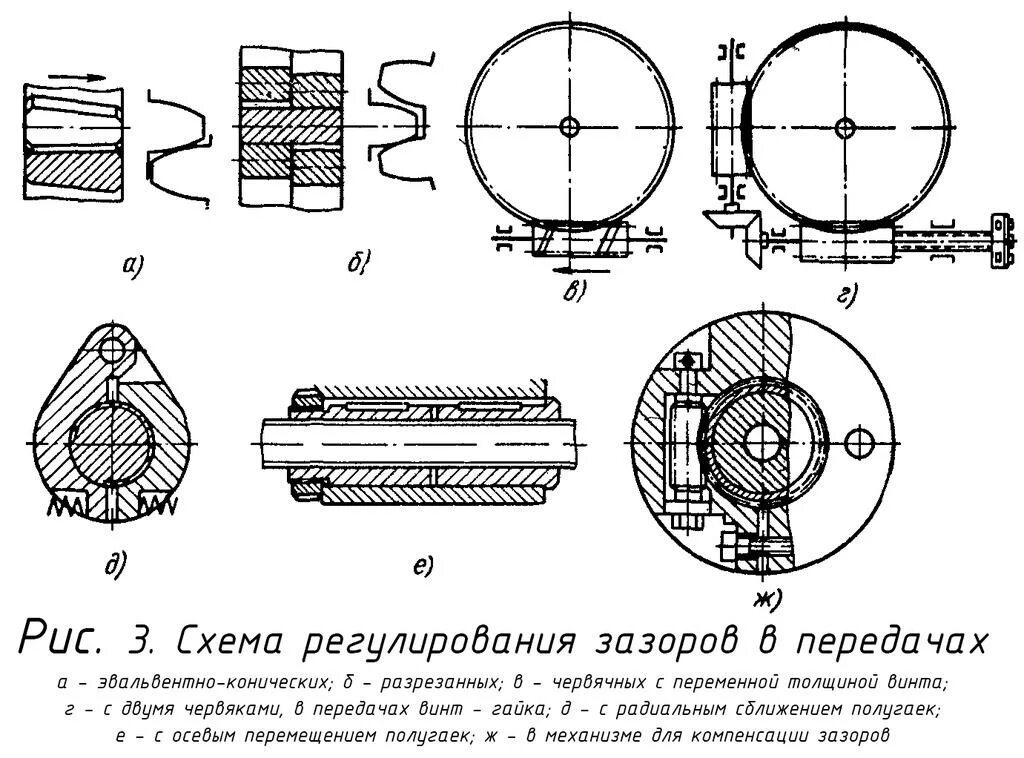 а)

б)

в)

г)

д)

е)

ж)

Рис. 3. Схема регулирования зазоров в передачах

а – эвальвентно-конических; б – разрезанных; в – червячных с переменной толщиной винта; г – с двумя червяками, в передачах винт – гайка; д – с радиальным сближением полугаек; е – с осевым перемещением полугаек; ж – в механизме для компенсации зазоров