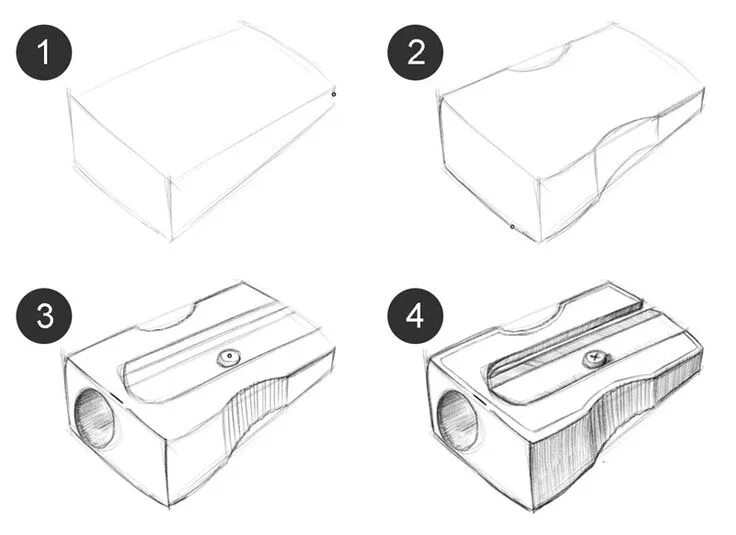 1

2

3

4