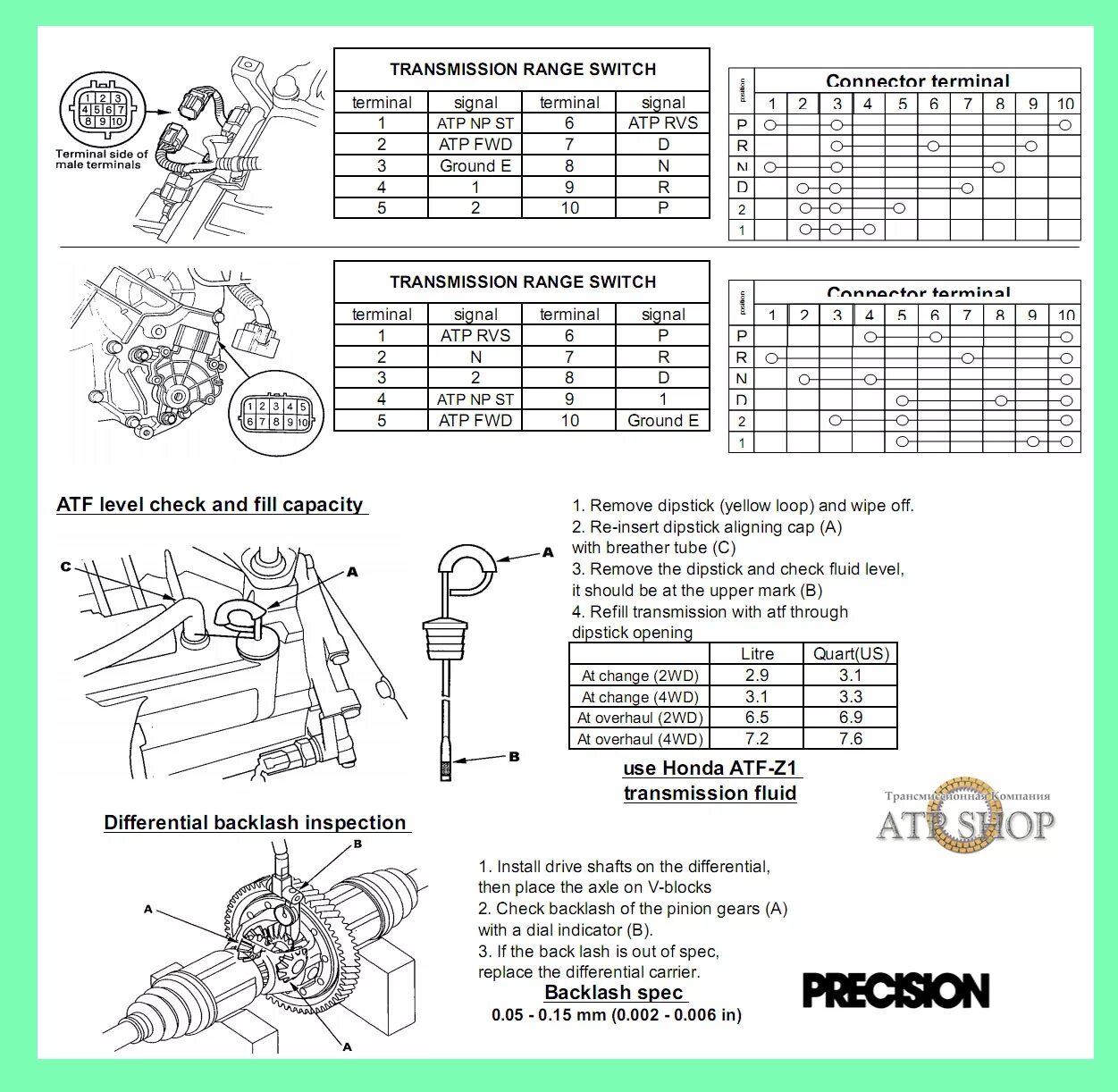 1 2 3
4 5 6 7
8 9 10
Terminal side of male terminals

TRANSMISSION RANGE SWITCH

| terminal | signal | terminal | signal |
|---|---|---|---|
| 1 | ATP NP ST | 6 | ATP RVS |
| 2 | ATP FWD | 7 | D |
| 3 | Ground E | 8 | N |
| 4 | 1 | 9 | R |
| 5 | 2 | 10 | P |

Connector terminal

| position | 1 | 2 | 3 | 4 | 5 | 6 | 7 | 8 | 9 | 10 |
|---|---|---|---|---|---|---|---|---|---|---|
| P | ○ | | ○ | | | | | | | ○ |
| R | | | ○ | | | ○ | | | ○ | |
| N | ○ | | ○ | | | | | ○ | | |
| D | | ○ | ○ | | | | ○ | | | |
| 2 | | ○ | ○ | | ○ | | | | | |
| 1 | | ○ | ○ | ○ | | | | | | |

1 2 3 4 5
6 7 8 9 10

TRANSMISSION RANGE SWITCH

| terminal | signal | terminal | signal |
|---|---|---|---|
| 1 | ATP RVS | 6 | P |
| 2 | N | 7 | R |
| 3 | 2 | 8 | D |
| 4 | ATP NP ST | 9 | 1 |
| 5 | ATP FWD | 10 | Ground E |

Connector terminal

| position | 1 | 2 | 3 | 4 | 5 | 6 | 7 | 8 | 9 | 10 |
|---|---|---|---|---|---|---|---|---|---|---|
| P | | | | ○ | | ○ | | | | ○ |
| R | ○ | | | | | | ○ | | | ○ |
| N | | ○ | | ○ | | | | | | ○ |
| D | | | | | ○ | | | ○ | | ○ |
| 2 | | | ○ | | ○ | | | | | ○ |
| 1 | | | | | ○ | | | | ○ | ○ |

ATF level check and fill capacity

C
A
A
B

1. Remove dipstick (yellow loop) and wipe off.
2. Re-insert dipstick aligning cap (A) with breather tube (C)
3. Remove the dipstick and check fluid level, it should be at the upper mark (B)
4. Refill transmission with atf through dipstick opening

| | Litre | Quart(US) |
|---|---|---|
| At change (2WD) | 2.9 | 3.1 |
| At change (4WD) | 3.1 | 3.3 |
| At overhaul (2WD) | 6.5 | 6.9 |
| At overhaul (4WD) | 7.2 | 7.6 |

use Honda ATF-Z1 transmission fluid

Трансмиссионная Компания
ATP SHOP

Differential backlash inspection

B
A
A

1. Install drive shafts on the differential, then place the axle on V-blocks
2. Check backlash of the pinion gears (A) with a dial indicator (B).
3. If the back lash is out of spec, replace the differential carrier.

Backlash spec
0.05 - 0.15 mm (0.002 - 0.006 in)

PRECISION