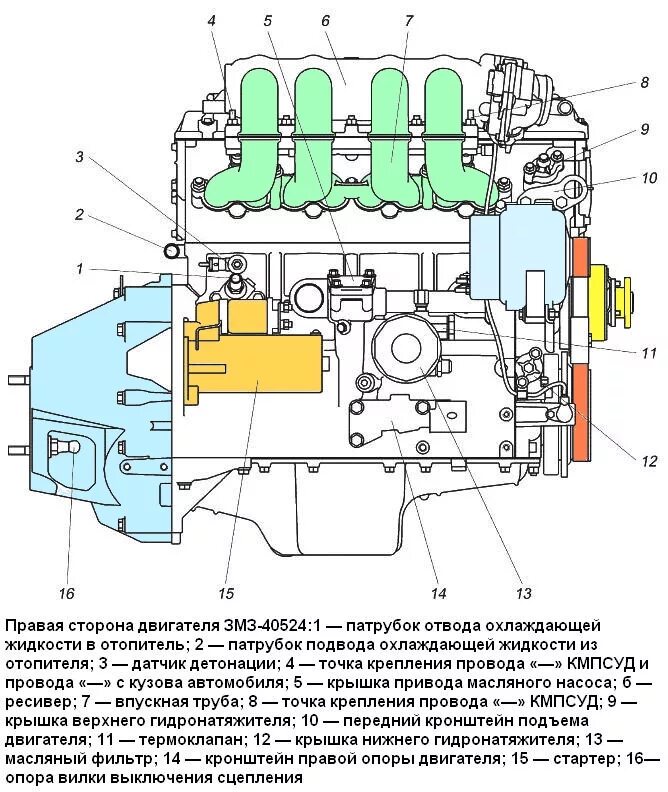 4
5
6
7
8
9
10
3
2
1
11
12
16
15
14
13

Правая сторона двигателя ЗМЗ-40524:1 — патрубок отвода охлаждающей жидкости в отопитель; 2 — патрубок подвода охлаждающей жидкости из отопителя; 3 — датчик детонации; 4 — точка крепления провода «—» КМПСУД и провода «—» с кузова автомобиля; 5 — крышка привода масляного насоса; 6 — ресивер; 7 — впускная труба; 8 — точка крепления провода «—» КМПСУД; 9 — крышка верхнего гидронатяжителя; 10 — передний кронштейн подъема двигателя; 11 — термоклапан; 12 — крышка нижнего гидронатяжителя; 13 — масляный фильтр; 14 — кронштейн правой опоры двигателя; 15 — стартер; 16— опора вилки выключения сцепления