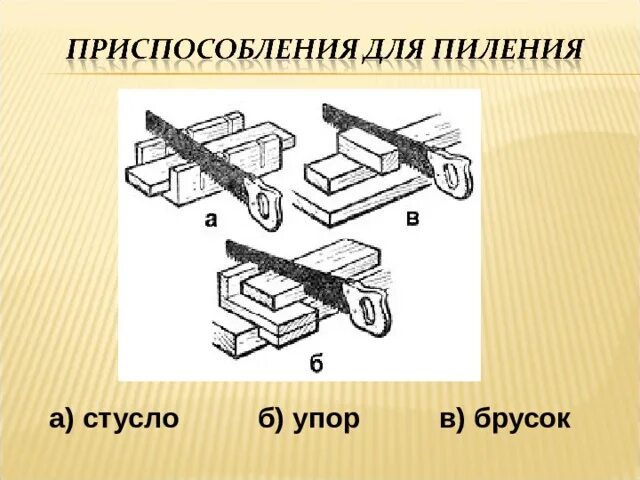 ПРИСПОСОБЛЕНИЯ ДЛЯ ПИЛЕНИЯ

а

в

б

а) стусло б) упор в) брусок