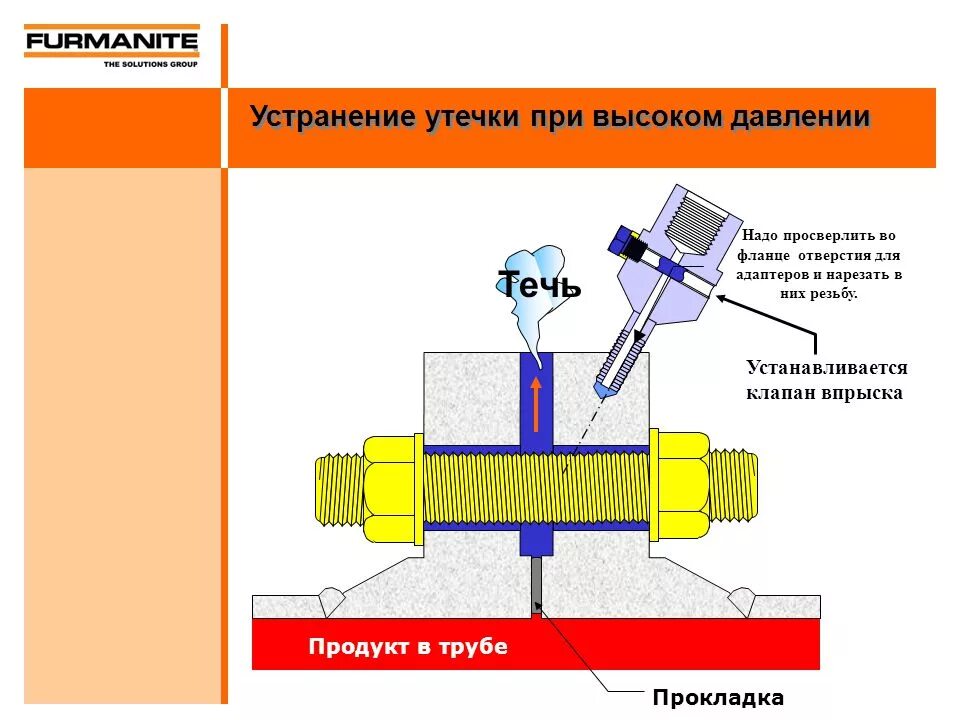 FURMANITE
THE SOLUTIONS GROUP

Устранение утечки при высоком давлении

Течь

Надо просверлить во фланце отверстия для адаптеров и нарезать в них резьбу.

Устанавливается клапан впрыска

Продукт в трубе

Прокладка