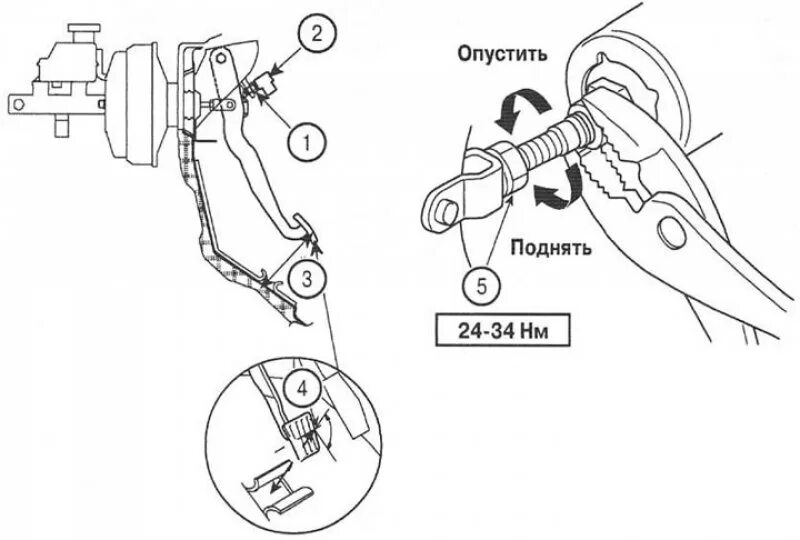 2
1
3
4
Опустить
Поднять
5
24-34 Нм