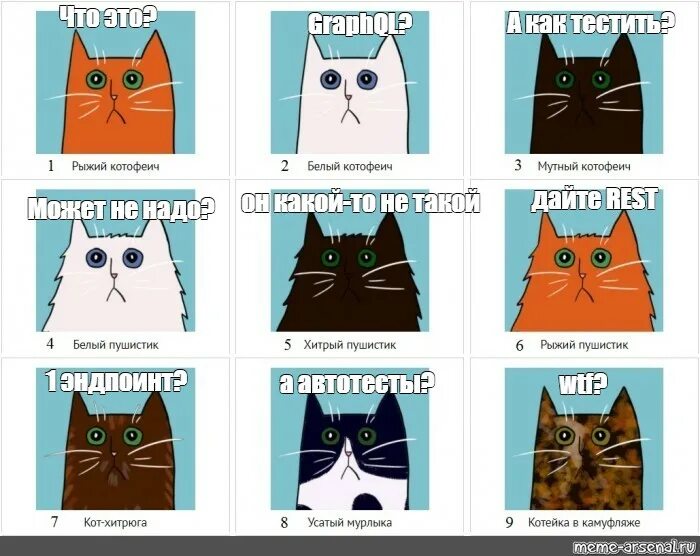 Что это?

1 Рыжий котофеич

GraphQL?

2 Белый котофеич

А как тестить?

3 Мутный котофеич

Может не надо?

4 Белый пушистик

он какой-то не такой

5 Хитрый пушистик

дайте REST

6 Рыжий пушистик

1 эндпоинт?

7 Кот-хитрюга

а автотесты?

8 Усатый мурлыка

wtf?

9 Котейка в камуфляже

meme-arsenal.ru