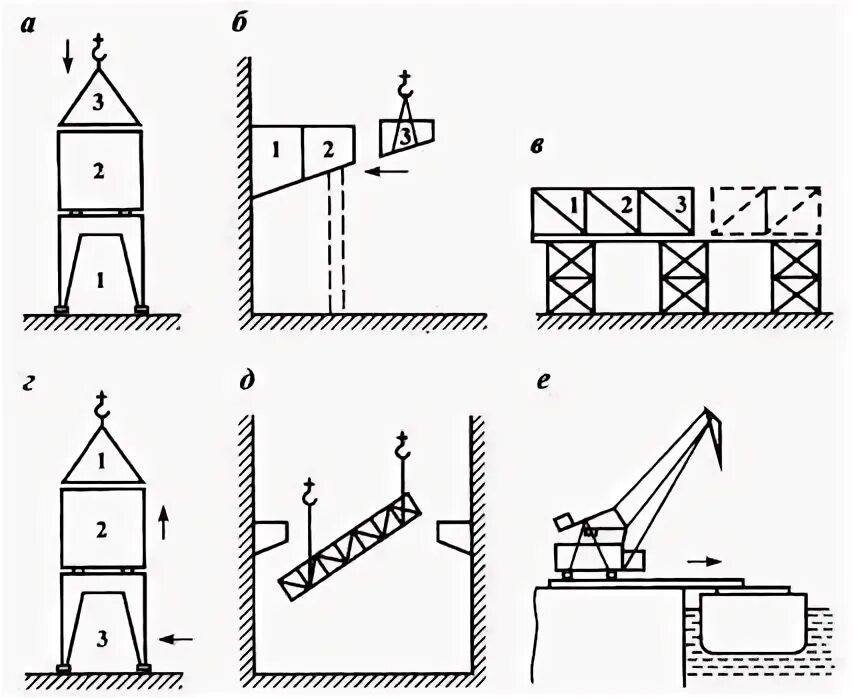 а
3
2
1

б
1
2
3

в
1
2
3

г
1
2
3

д

е