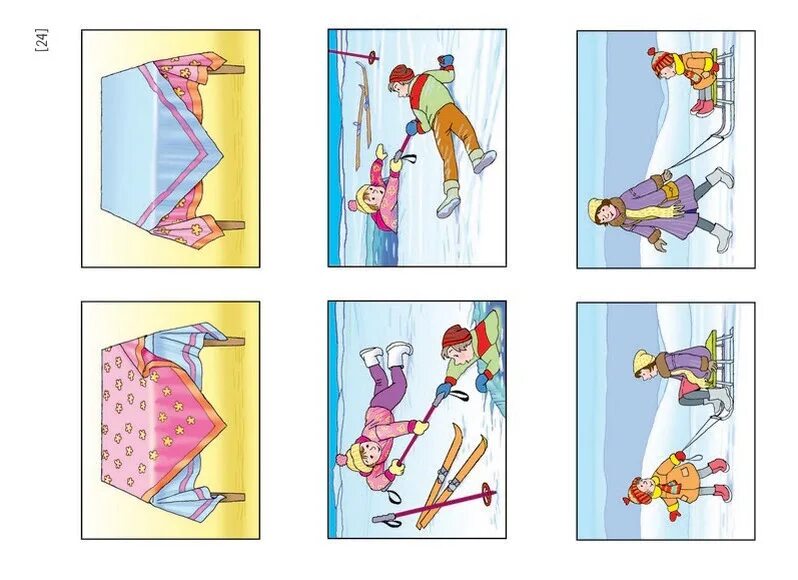 [24]