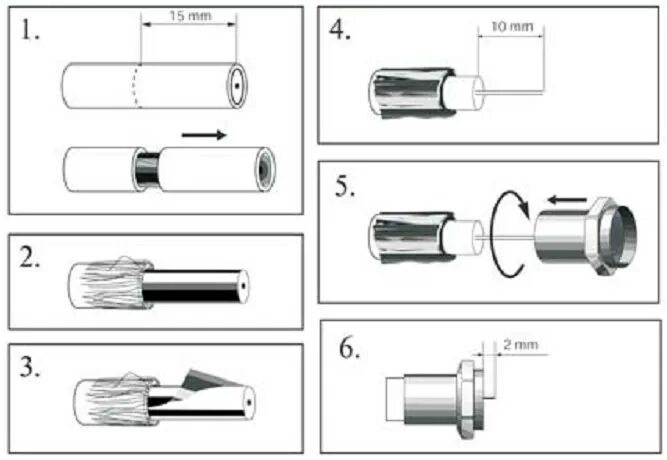 1.
15 mm

2.

3.

4.
10 mm

5.

6.
2 mm