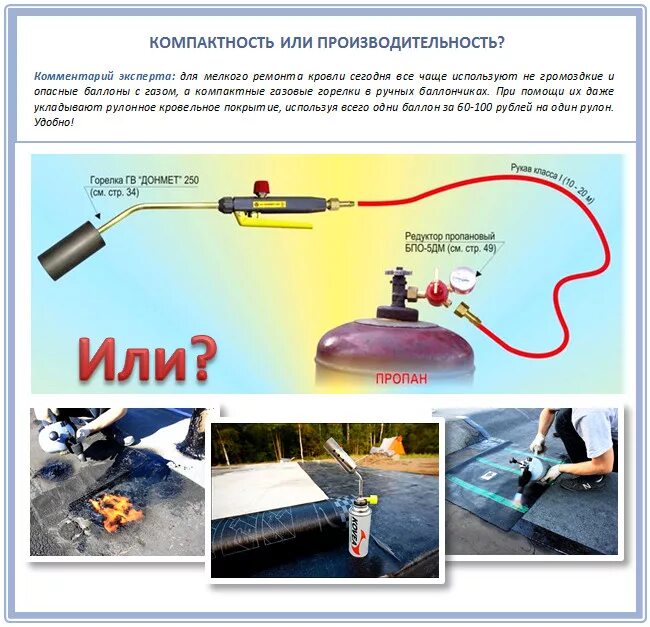 КОМПАКТНОСТЬ ИЛИ ПРОИЗВОДИТЕЛЬНОСТЬ?

Комментарий эксперта: для мелкого ремонта кровли сегодня все чаще используют не громоздкие и опасные баллоны с газом, а компактные газовые горелки в ручных баллончиках. При помощи их даже укладывают рулонное кровельное покрытие, используя всего одни баллон за 60-100 рублей на один рулон. Удобно!

Горелка ГВ "ДОНМЕТ" 250 (см. стр. 34)

Рукав класса I (10 - 20 м)

Редуктор пропановый БПО-5ДМ (см. стр. 49)

Или?

ПРОПАН

KOVEA