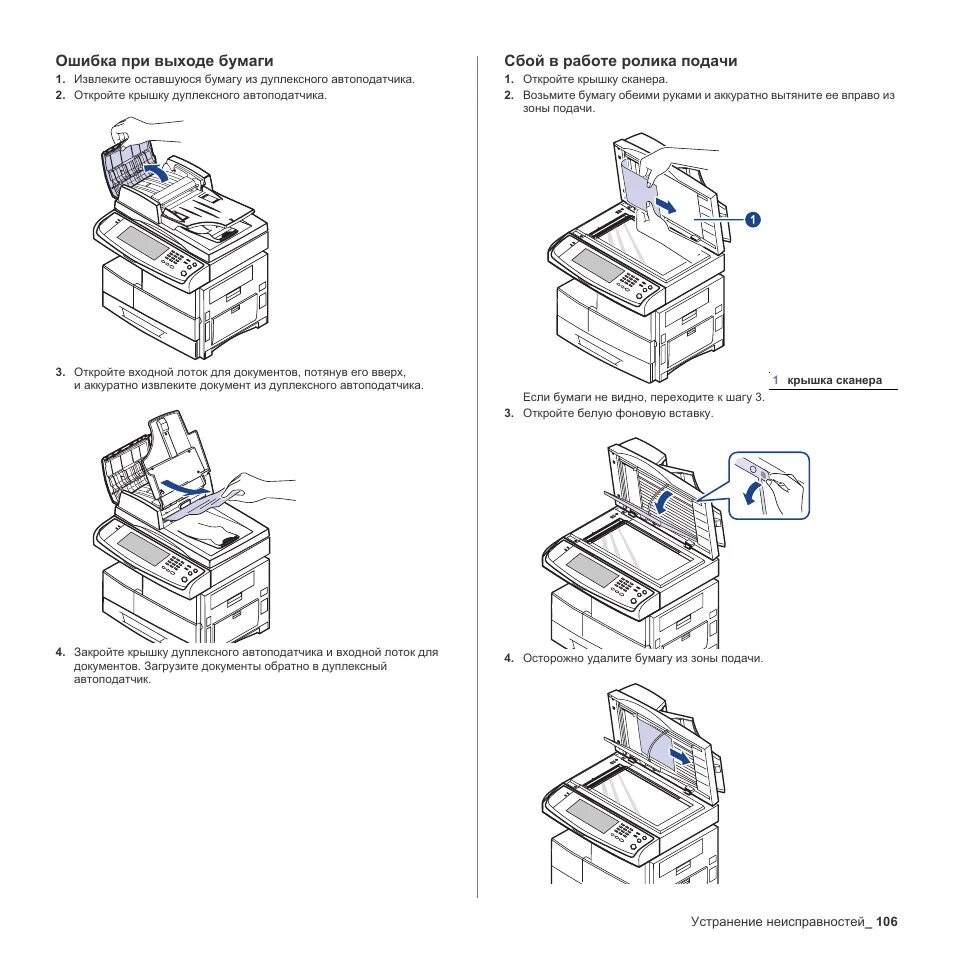 Ошибка при выходе бумаги

1. Извлеките оставшуюся бумагу из дуплексного автоподатчика.
2. Откройте крышку дуплексного автоподатчика.

3. Откройте входной лоток для документов, потянув его вверх, и аккуратно извлеките документ из дуплексного автоподатчика.

4. Закройте крышку дуплексного автоподатчика и входной лоток для документов. Загрузите документы обратно в дуплексный автоподатчик.

Сбой в работе ролика подачи

1. Откройте крышку сканера.
2. Возьмите бумагу обеими руками и аккуратно вытяните ее вправо из зоны подачи.

1

1 крышка сканера

Если бумаги не видно, переходите к шагу 3.
3. Откройте белую фоновую вставку.

4. Осторожно удалите бумагу из зоны подачи.

Устранение неисправностей_ 106