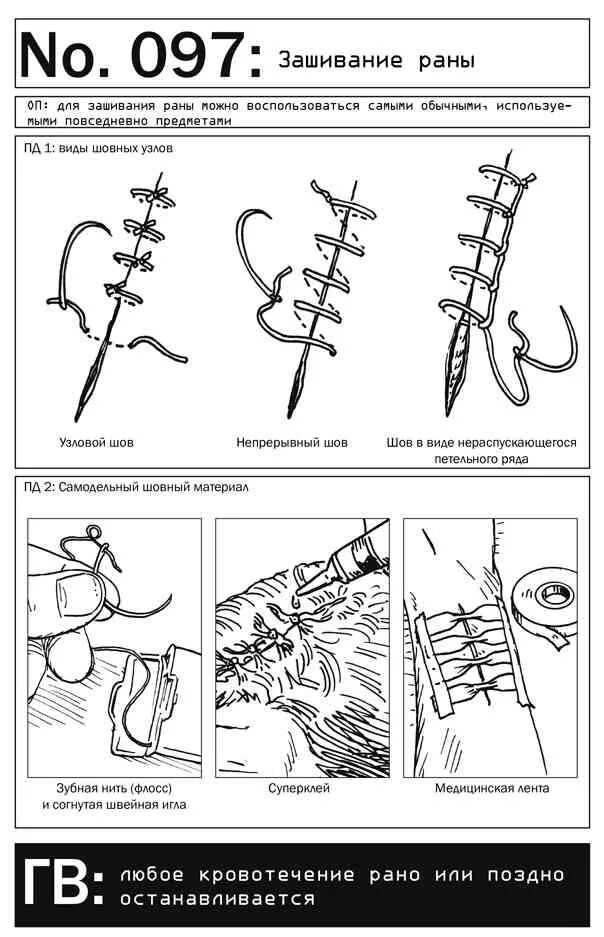 No. 097: Зашивание раны

ОП: для зашивания раны можно воспользоваться самыми обычными, используемыми повседневно предметами

ПД 1: виды шовных узлов

Узловой шов

Непрерывный шов

Шов в виде нераспускающегося петельного ряда

ПД 2: Самодельный шовный материал

Зубная нить (флосс) и согнутая швейная игла

Суперклей

Медицинская лента

ГВ: любое кровотечение рано или поздно останавливается