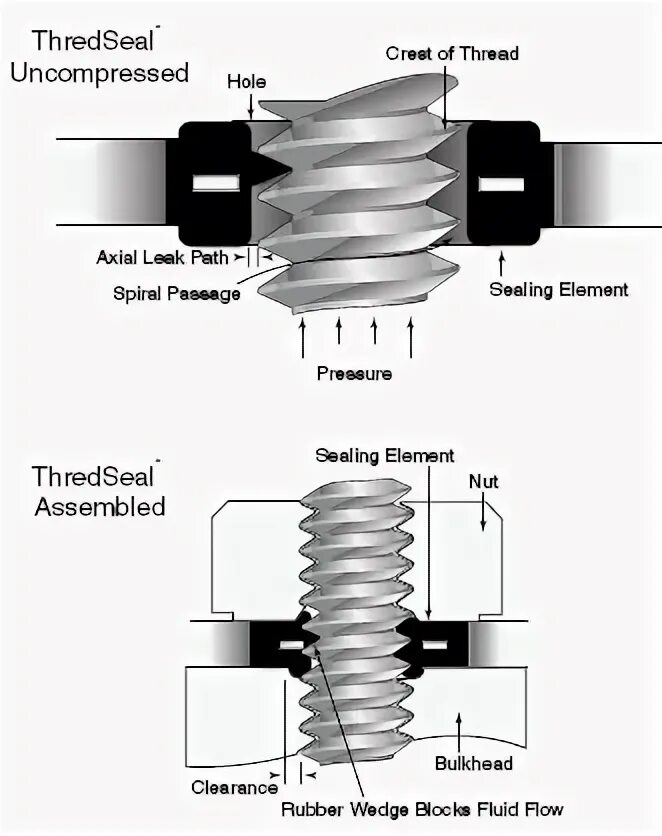 ThredSeal Uncompressed

Hole

Crest of Thread

Axial Leak Path

Spiral Passage

Sealing Element

Pressure

ThredSeal Assembled

Sealing Element

Nut

Bulkhead

Clearance

Rubber Wedge Blocks Fluid Flow