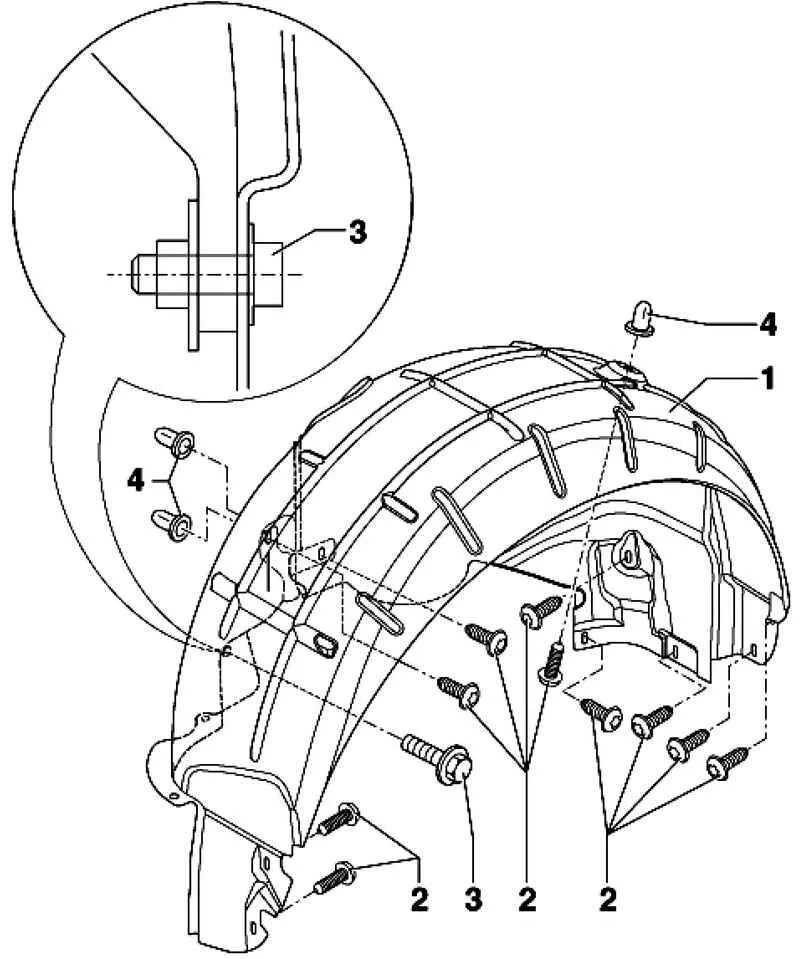 3
4
1
4
2
3
2
2