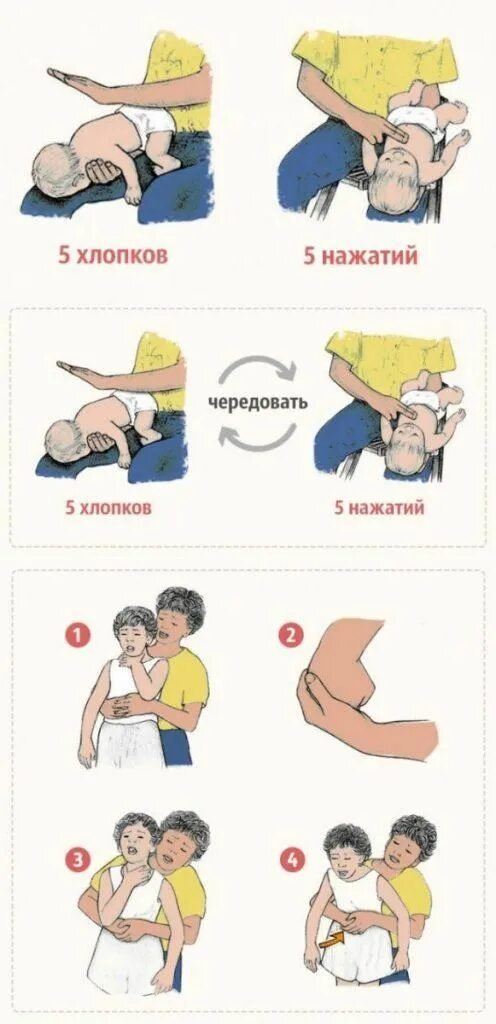 5 хлопков

5 нажатий

5 хлопков

чередовать

5 нажатий

1

2

3

4