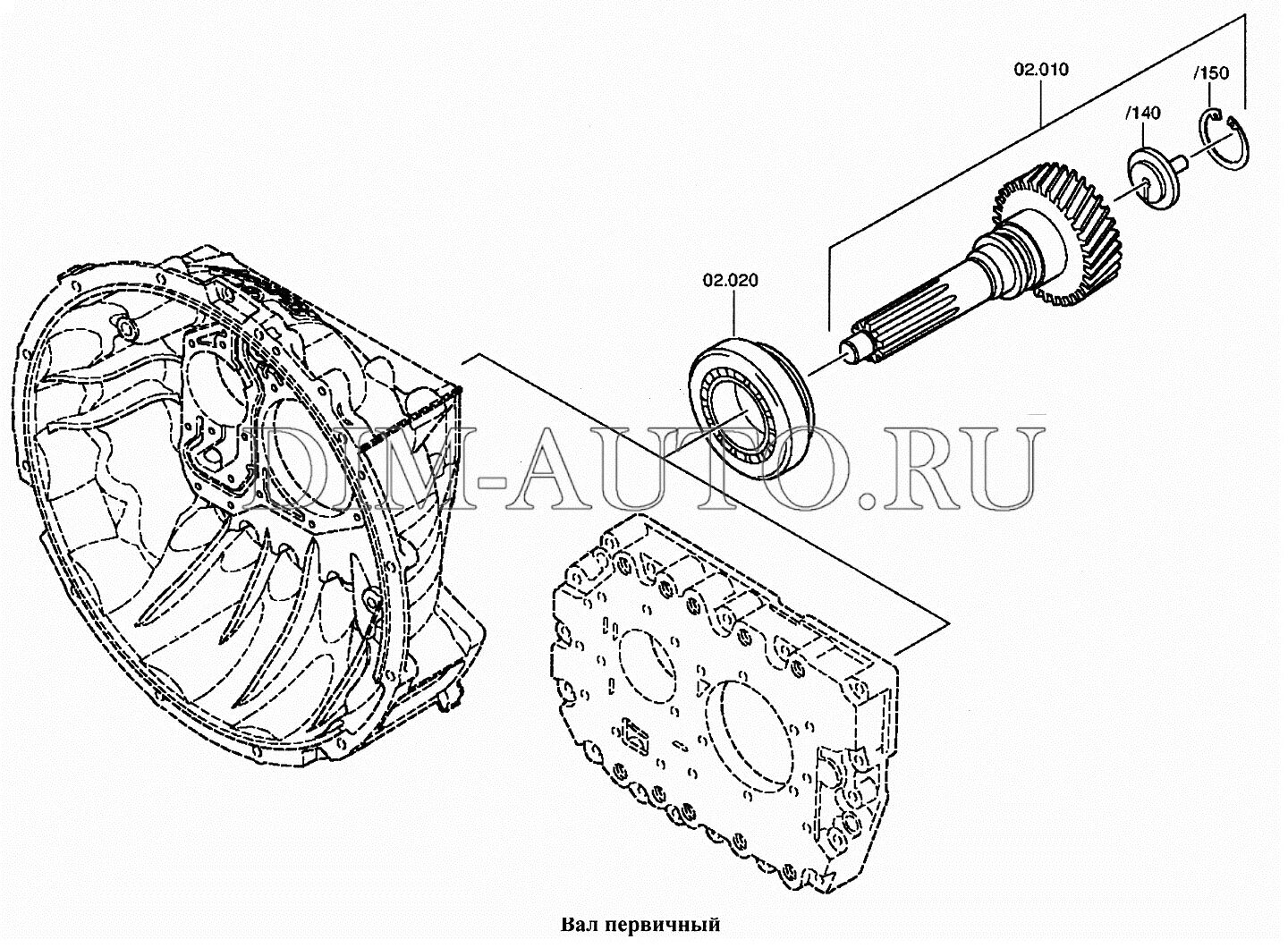 02.010

/150

/140

02.020

DIM-AUTO.RU

Вал первичный