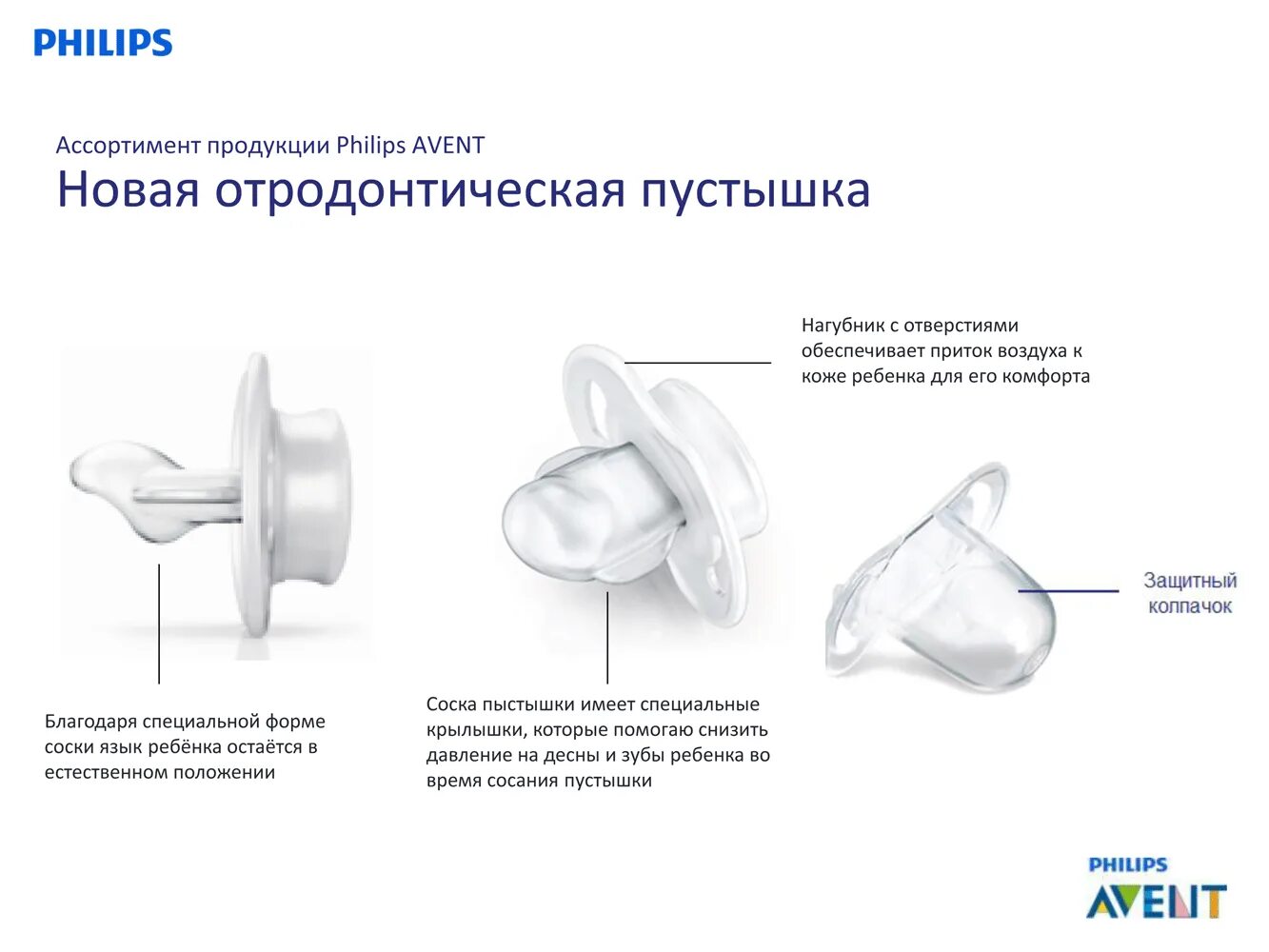 PHILIPS

Ассортимент продукции Philips AVENT
Новая отродонтическая пустышка

Нагубник с отверстиями обеспечивает приток воздуха к коже ребенка для его комфорта

Защитный колпачок

Благодаря специальной форме соски язык ребёнка остаётся в естественном положении

Соска пыстышки имеет специальные крылышки, которые помогаю снизить давление на десны и зубы ребенка во время сосания пустышки

PHILIPS
AVENT