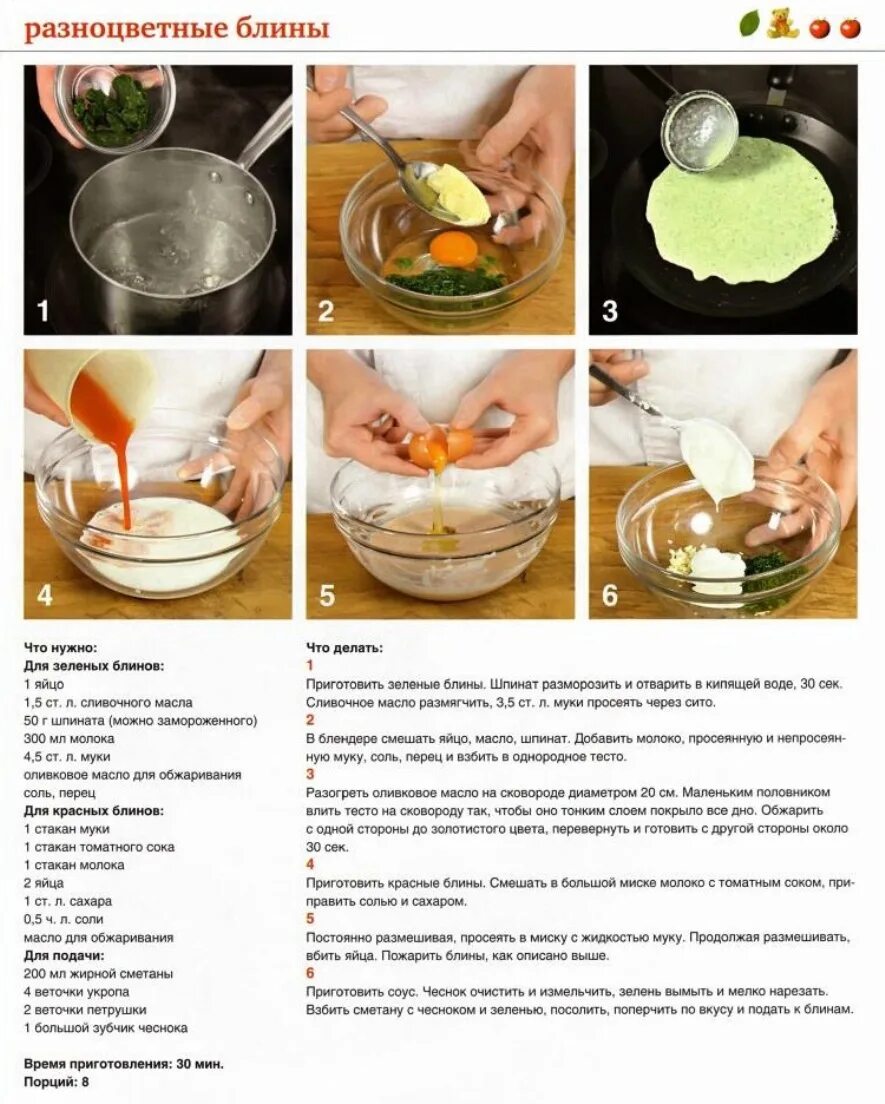 разноцветные блины

1

2

3

4

5

6

Что нужно:
Для зеленых блинов:
1 яйцо
1,5 ст. л. сливочного масла
50 г шпината (можно замороженного)
300 мл молока
4,5 ст. л. муки
оливковое масло для обжаривания
соль, перец
Для красных блинов:
1 стакан муки
1 стакан томатного сока
1 стакан молока
2 яйца
1 ст. л. сахара
0,5 ч. л. соли
масло для обжаривания
Для подачи:
200 мл жирной сметаны
4 веточки укропа
2 веточки петрушки
1 большой зубчик чеснока

Время приготовления: 30 мин.
Порций: 8

Что делать:
1
Приготовить зеленые блины. Шпинат разморозить и отварить в кипящей воде, 30 сек. Сливочное масло размягчить, 3,5 ст. л. муки просеять через сито.
2
В блендере смешать яйцо, масло, шпинат. Добавить молоко, просеянную и непросеянную муку, соль, перец и взбить в однородное тесто.
3
Разогреть оливковое масло на сковороде диаметром 20 см. Маленьким половником влить тесто на сковороду так, чтобы оно тонким слоем покрыло все дно. Обжарить с одной стороны до золотистого цвета, перевернуть и готовить с другой стороны около 30 сек.
4
Приготовить красные блины. Смешать в большой миске молоко с томатным соком, приправить солью и сахаром.
5
Постоянно размешивая, просеять в миску с жидкостью муку. Продолжая размешивать, вбить яйца. Пожарить блины, как описано выше.
6
Приготовить соус. Чеснок очистить и измельчить, зелень вымыть и мелко нарезать. Взбить сметану с чесноком и зеленью, посолить, поперчить по вкусу и подать к блинам.