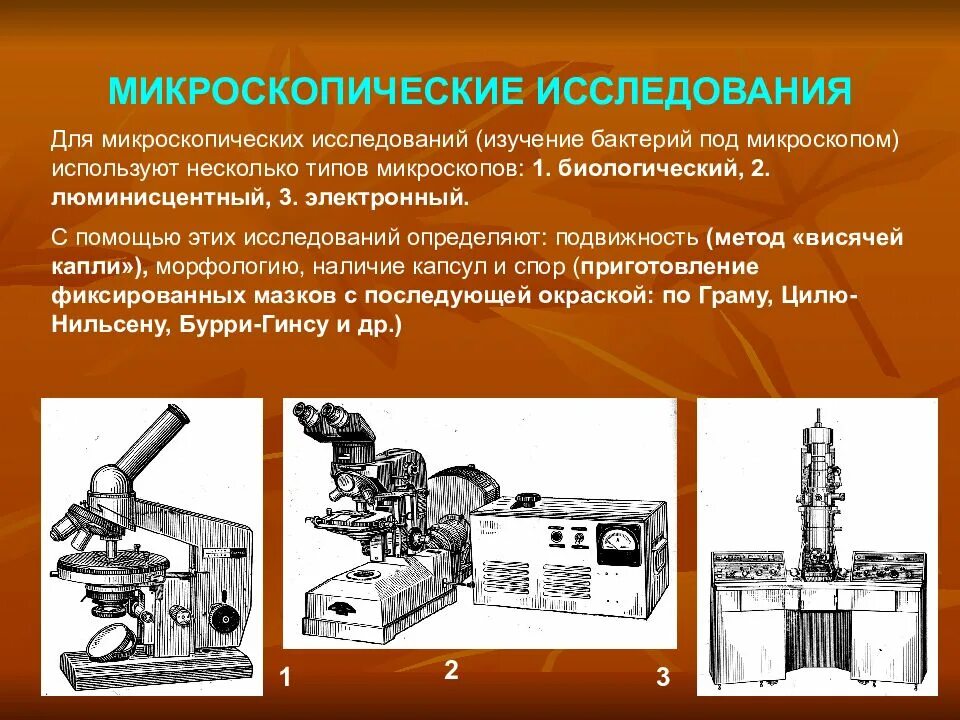 МИКРОСКОПИЧЕСКИЕ ИССЛЕДОВАНИЯ

Для микроскопических исследований (изучение бактерий под микроскопом) используют несколько типов микроскопов: 1. биологический, 2. люминисцентный, 3. электронный.

С помощью этих исследований определяют: подвижность (метод «висячей капли»), морфологию, наличие капсул и спор (приготовление фиксированных мазков с последующей окраской: по Граму, Цилю-Нильсену, Бурри-Гинсу и др.)

1

2

3