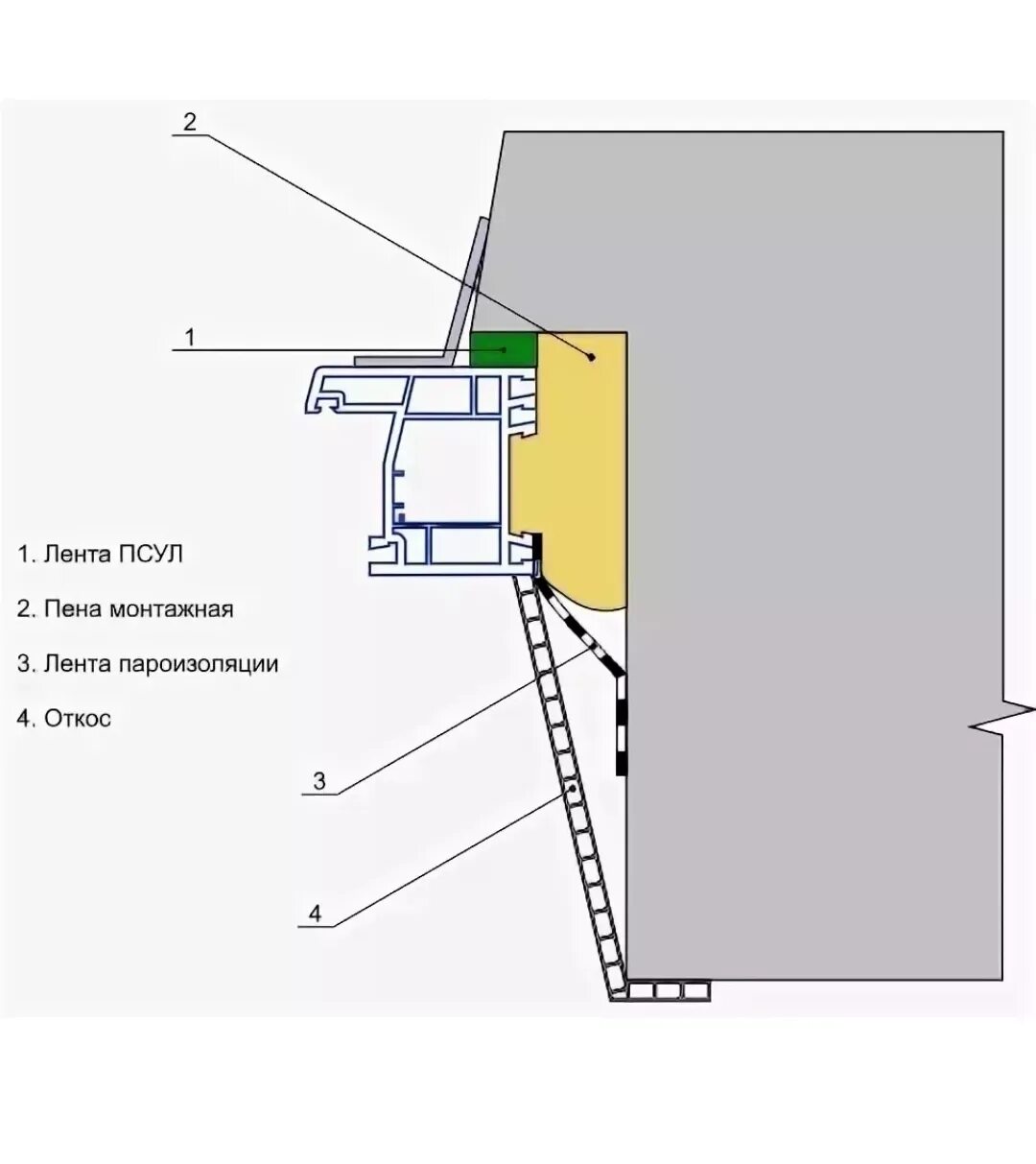 2

1

1. Лента ПСУЛ

2. Пена монтажная

3. Лента пароизоляции

4. Откос

3

4