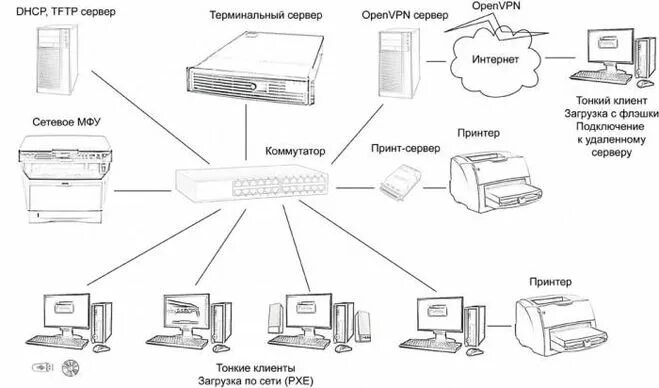 DHCP, TFTP сервер

Терминальный сервер

OpenVPN сервер

OpenVPN

Интернет

Тонкий клиент
Загрузка с флэшки
Подключение
к удаленному
серверу

Сетевое МФУ

Коммутатор

Принт-сервер

Принтер

Принтер

Тонкие клиенты
Загрузка по сети (PXE)