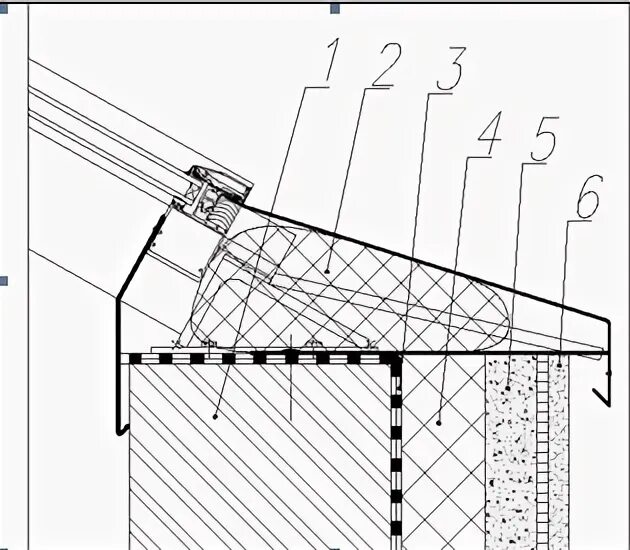 1
2
3
4
5
6