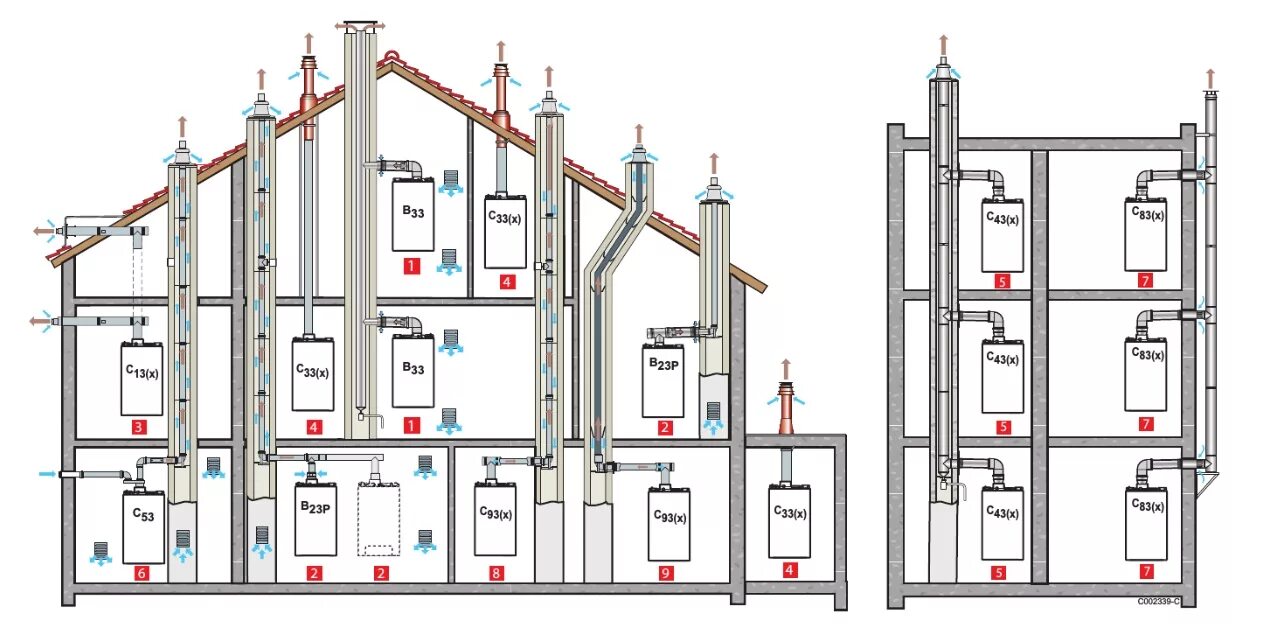 $B_{33}$
1
$C_{33(x)}$
4
$C_{13(x)}$
3
$C_{33(x)}$
4
$B_{33}$
1
$B_{23P}$
2
$C_{53}$
6
$B_{23P}$
2
2
$C_{93(x)}$
8
$C_{93(x)}$
9
$C_{33(x)}$
4
$C_{43(x)}$
5
$C_{83(x)}$
7
$C_{43(x)}$
5
$C_{83(x)}$
7
$C_{43(x)}$
5
$C_{83(x)}$
7
C002339-C