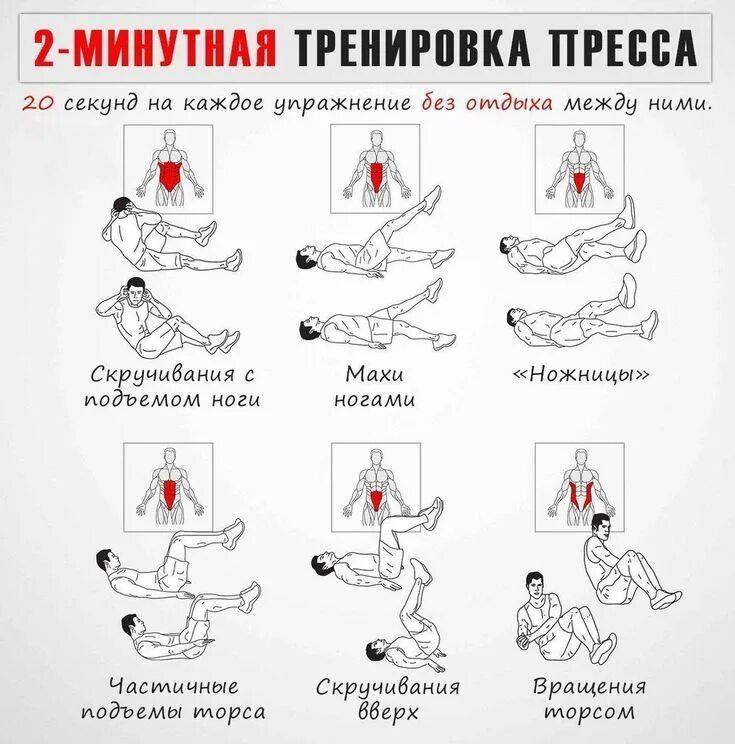 2-МИНУТНАЯ ТРЕНИРОВКА ПРЕССА

20 секунд на каждое упражнение без отдыха между ними.

Скручивания с подъемом ноги

Махи ногами

«Ножницы»

Частичные подъемы торса

Скручивания вверх

Вращения торсом