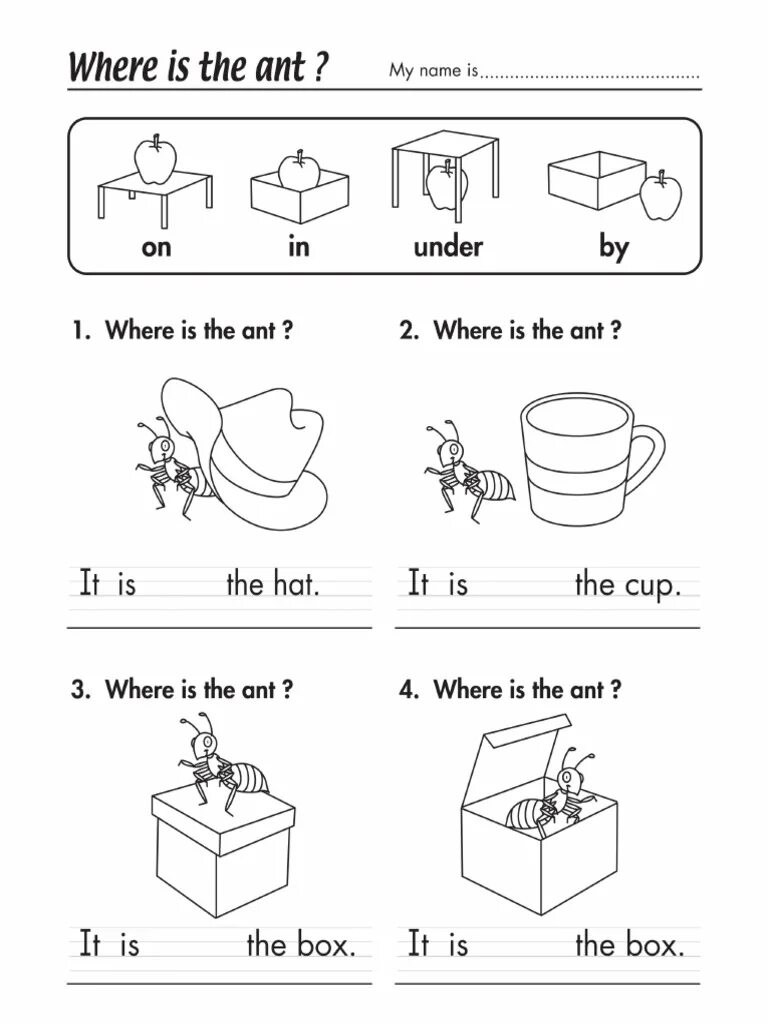 Where is the ant ?

My name is............................................

on in under by

1. Where is the ant ?

It is the hat.

2. Where is the ant ?

It is the cup.

3. Where is the ant ?

It is the box.

4. Where is the ant ?

It is the box.