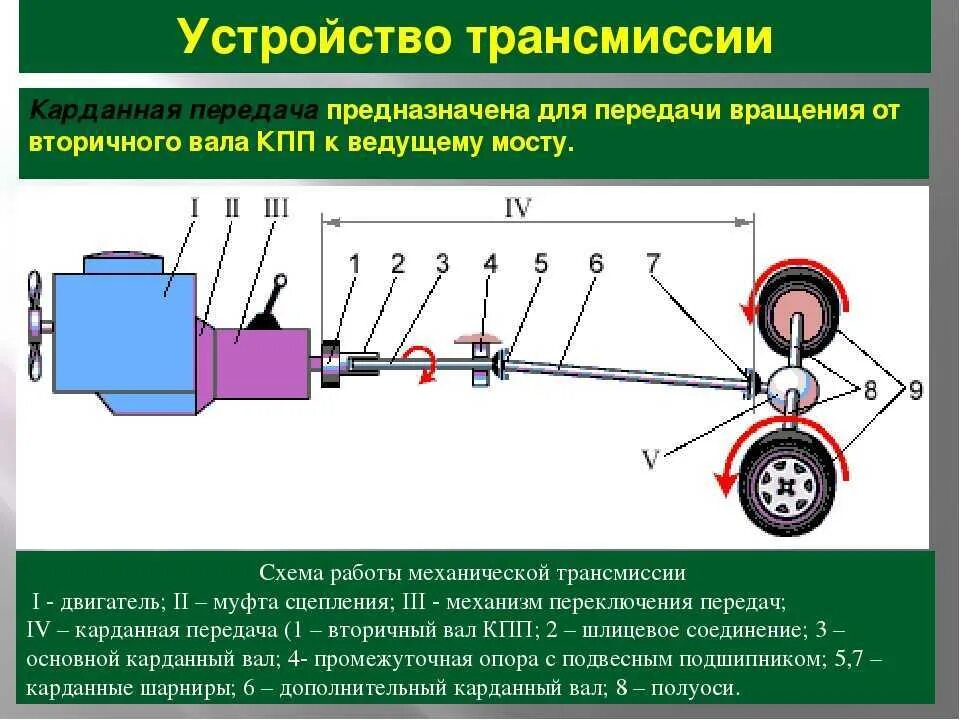 Устройство трансмиссии

Карданная передача предназначена для передачи вращения от вторичного вала КПП к ведущему мосту.

I II III IV 1 2 3 4 5 6 7 8 9 V

Схема работы механической трансмиссии
I - двигатель; II – муфта сцепления; III - механизм переключения передач;
IV – карданная передача (1 – вторичный вал КПП; 2 – шлицевое соединение; 3 – основной карданный вал; 4- промежуточная опора с подвесным подшипником; 5,7 – карданные шарниры; 6 – дополнительный карданный вал; 8 – полуоси.