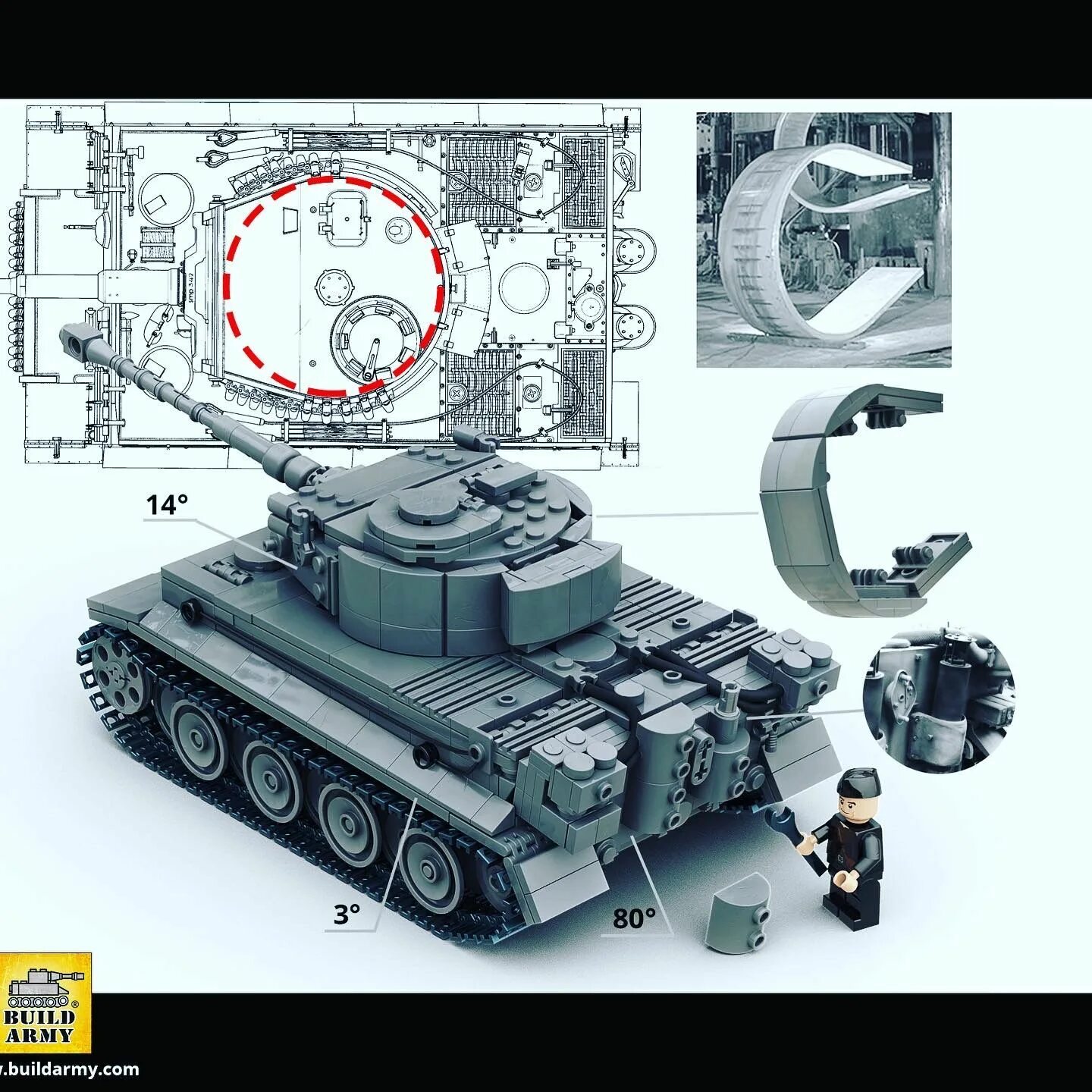 14°

3°

80°

BUILD ARMY

.buildarmy.com