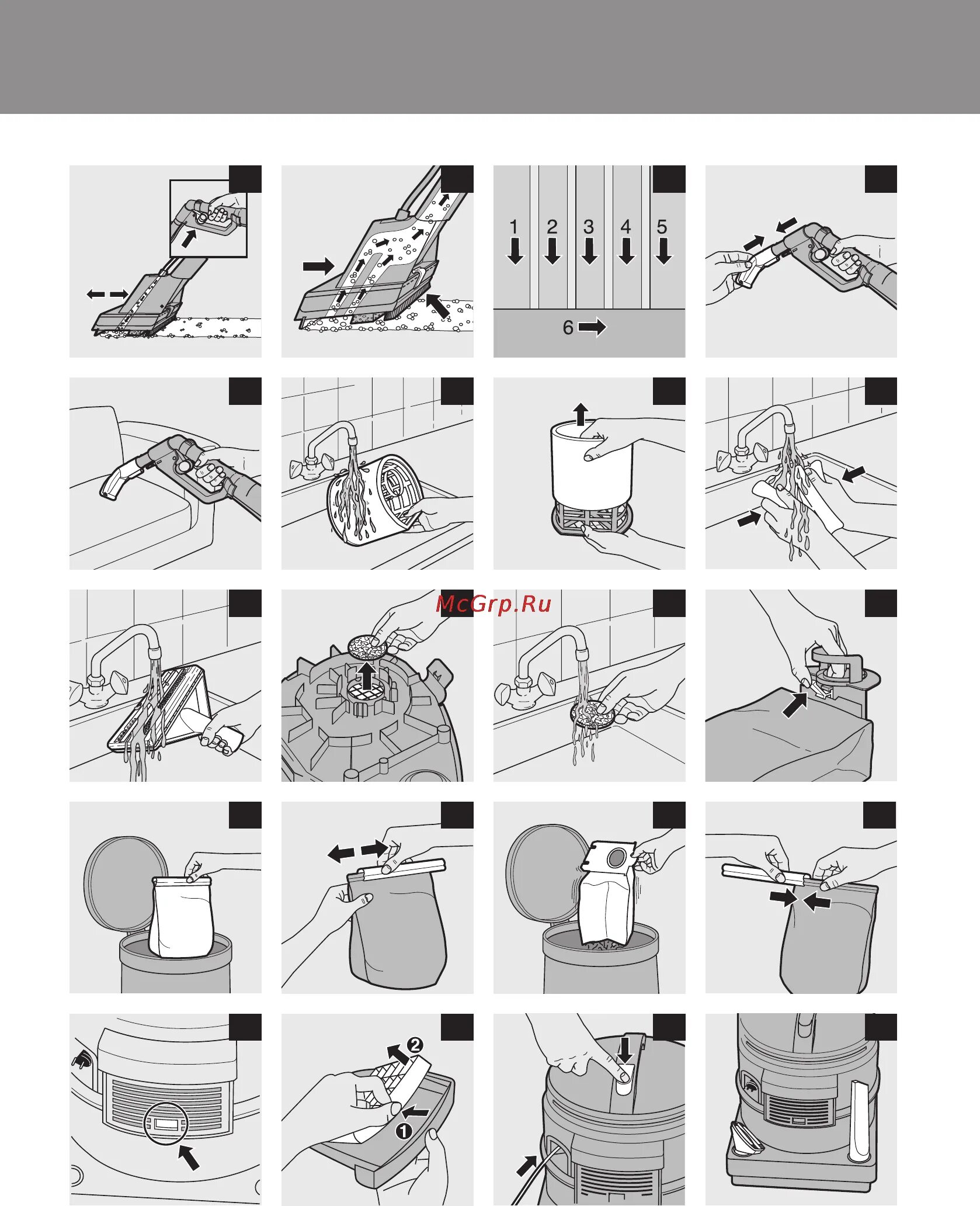 1
2
3
4
5
6

McGrp.Ru

2
1