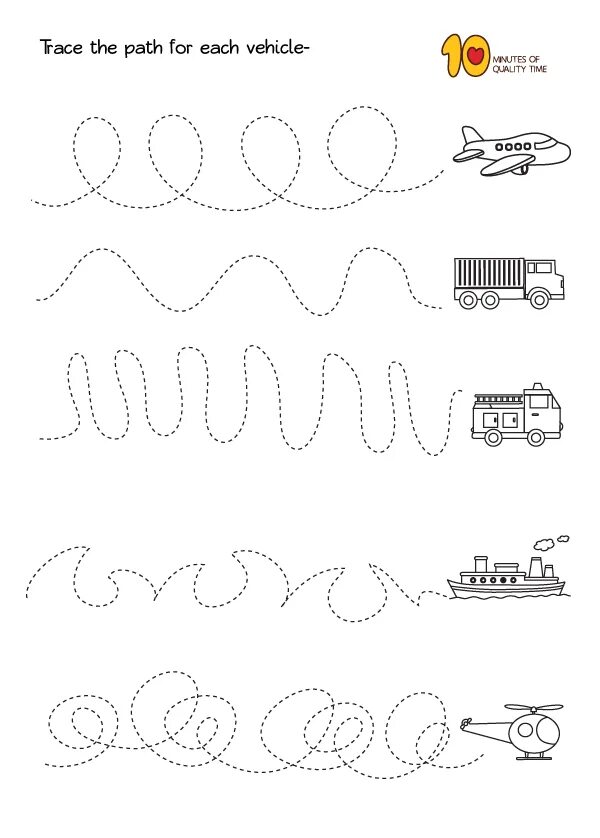 Trace the path for each vehicle-

10 MINUTES OF QUALITY TIME