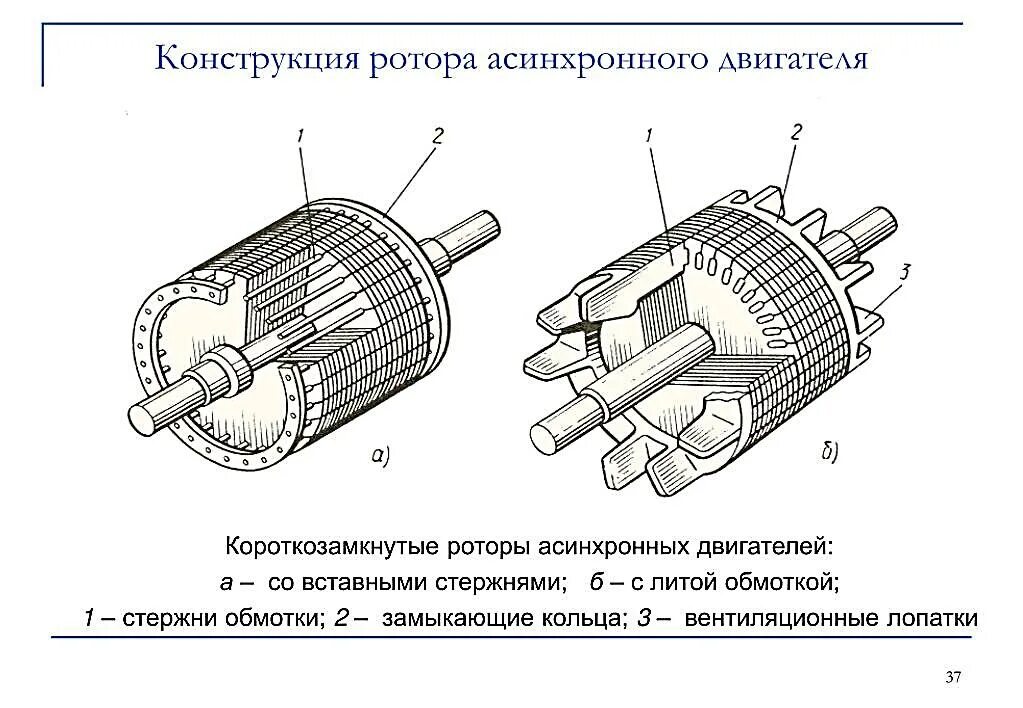 Конструкция ротора асинхронного двигателя

1
2
а)

1
2
3
б)

Короткозамкнутые роторы асинхронных двигателей:
а – со вставными стержнями; б – с литой обмоткой;
1 – стержни обмотки; 2 – замыкающие кольца; 3 – вентиляционные лопатки

37