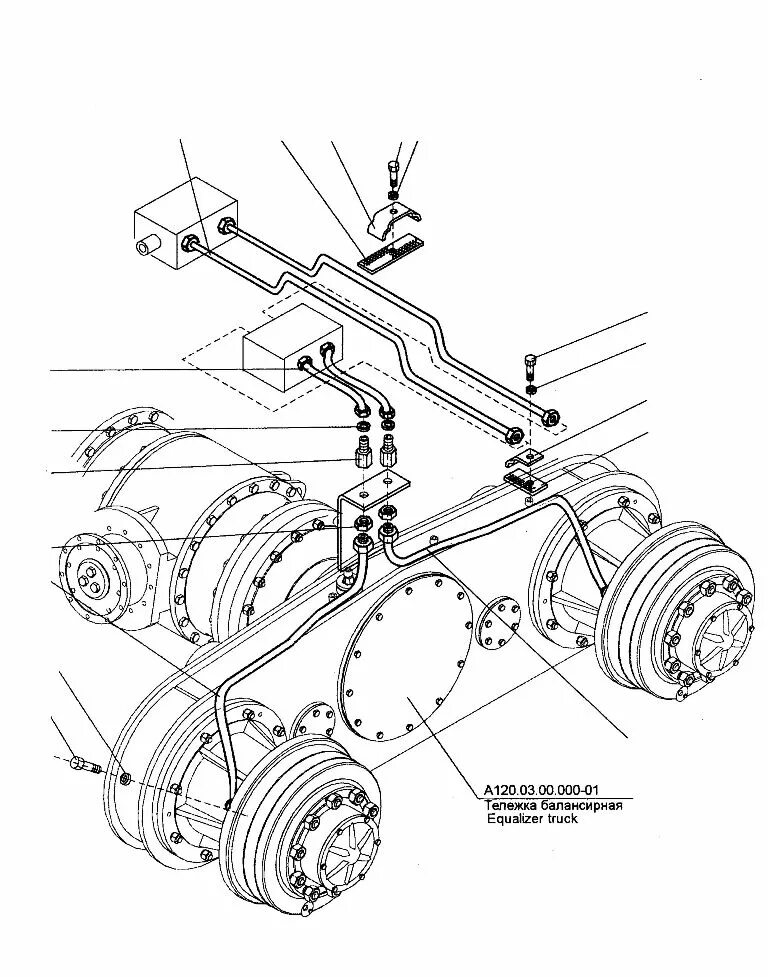 А120.03.00.000-01
Тележка балансирная
Equalizer truck