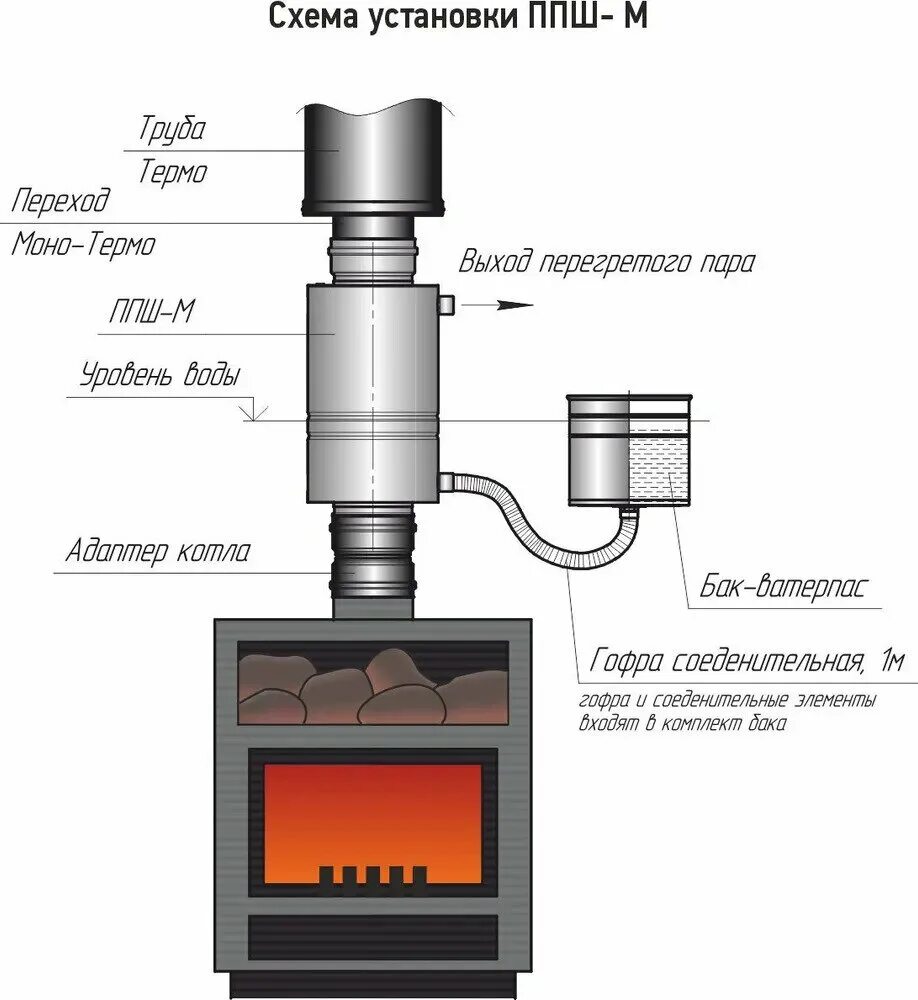 Схема установки ППШ- М

Труба
Термо

Переход
Моно-Термо

Выход перегретого пара

ППШ-М

Уровень воды

Адаптер котла

Бак-ватерпас

Гофра соеденительная, 1м
гофра и соеденительные элементы входят в комплект бака