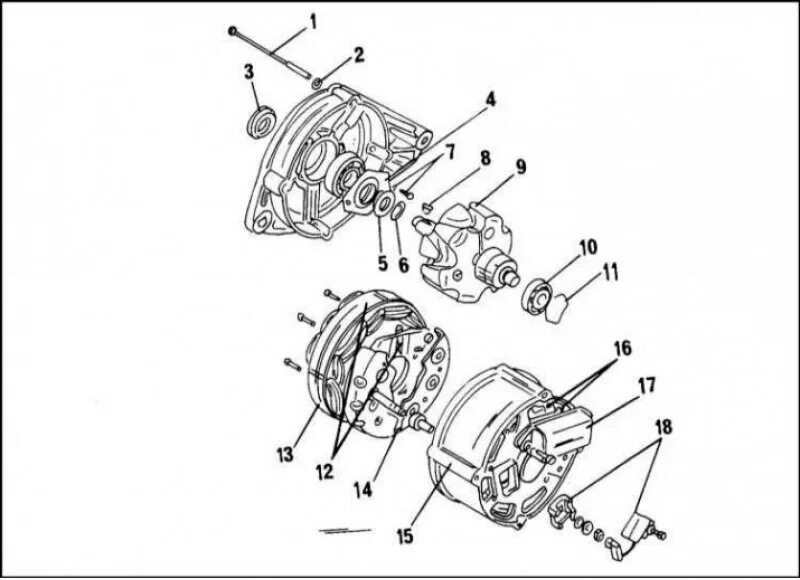 1
2
3
4
7
8
9
5
6
10
11
16
17
18
13
12
14
15