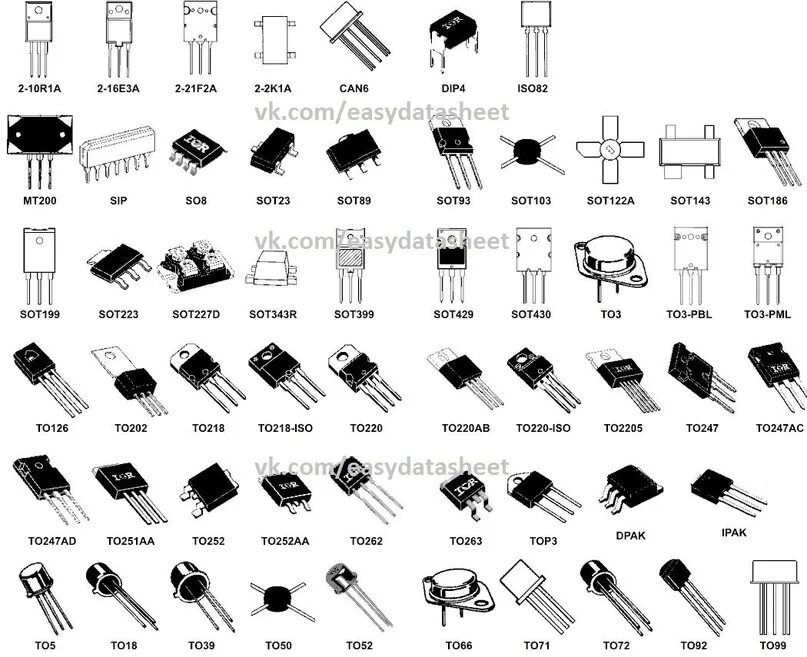 2-10R1A 2-16E3A 2-21F2A 2-2K1A CAN6 DIP4 ISO82

vk.com/easydatasheet

MT200 SIP SO8 SOT23 SOT89 SOT93 SOT103 SOT122A SOT143 SOT186

vk.com/easydatasheet

SOT199 SOT223 SOT227D SOT343R SOT399 SOT429 SOT430 TO3 TO3-PBL TO3-PML

TO126 TO202 TO218 TO218-ISO TO220 TO220AB TO220-ISO TO2205 TO247 TO247AC

vk.com/easydatasheet

TO247AD TO251AA TO252 TO252AA TO262 TO263 TOP3 DPAK IPAK

TO5 TO18 TO39 TO50 TO52 TO66 TO71 TO72 TO92 TO99