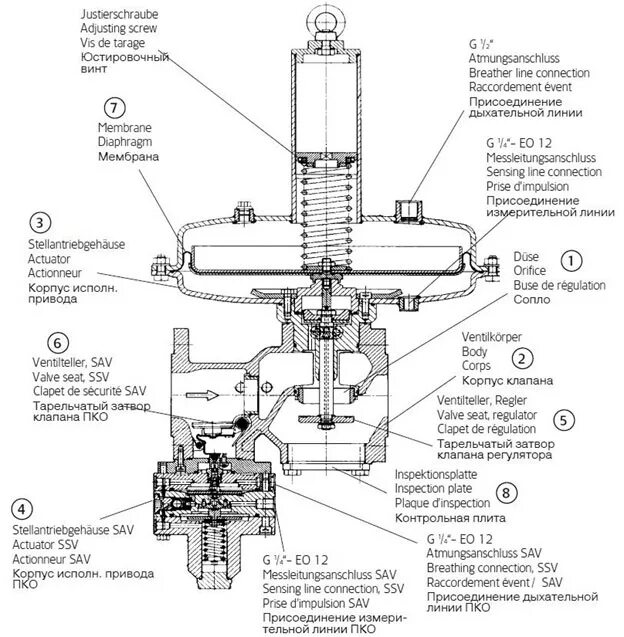 Justierschraube
Adjusting screw
Vis de tarage
Юстировочный винт

G $^1/_2$"
Atmungsanschluss
Breather line connection
Raccordement évent
Присоединение дыхательной линии

7
Membrane
Diaphragm
Мембрана

G $^1/_4$"– EO 12
Messleitungsanschluss
Sensing line connection
Prise d'impulsion
Присоединение измерительной линии

3
Stellantriebgehäuse
Actuator
Actionneur
Корпус исполн. привода

Düse
Orifice
Buse de régulation
Сопло
1

6
Ventilteller, SAV
Valve seat, SSV
Clapet de sécurité SAV
Тарельчатый затвор клапана ПКО

Ventilkörper
Body
Corps
Корпус клапана
2

Ventilteller, Regler
Valve seat, regulator
Clapet de régulation
Тарельчатый затвор клапана регулятора
5

Inspektionsplatte
Inspection plate
Plaque d'inspection
Контрольная плита
8

4
Stellantriebgehäuse SAV
Actuator SSV
Actionneur SAV
Корпус исполн. привода ПКО

G $^1/_4$"– EO 12
Messleitungsanschluss SAV
Sensing line connection, SSV
Prise d'impulsion SAV
Присоединение измерительной линии ПКО

G $^1/_4$"– EO 12
Atmungsanschluss SAV
Breathing connection, SSV
Raccordement évent / SAV
Присоединение дыхательной линии ПКО