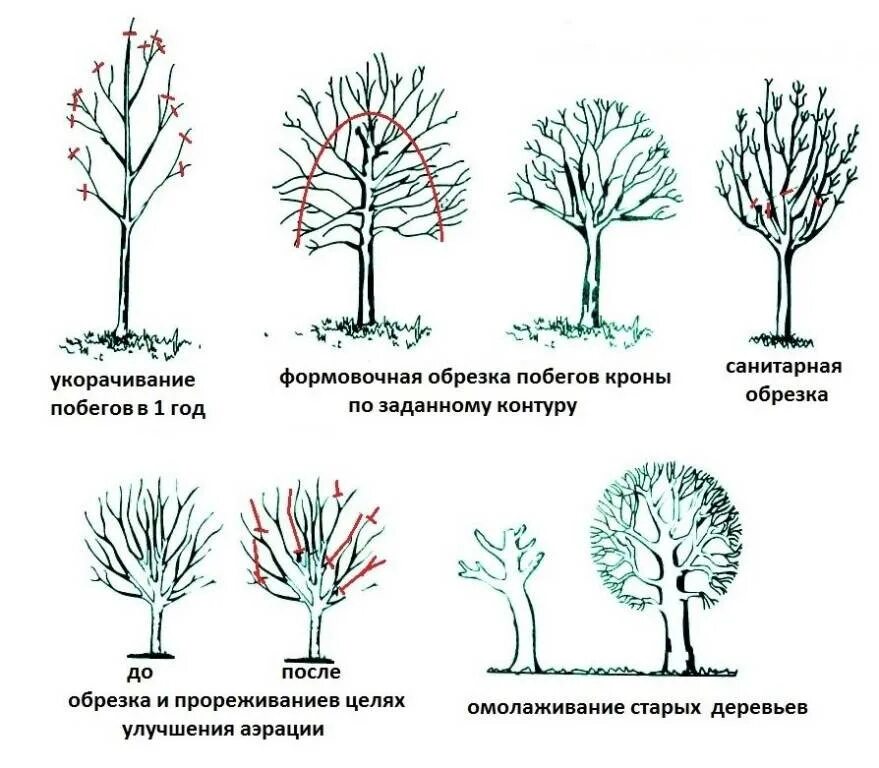 укорачивание побегов в 1 год

формовочная обрезка побегов кроны по заданному контуру

санитарная обрезка

до

после

обрезка и прореживаниев целях улучшения аэрации

омолаживание старых деревьев