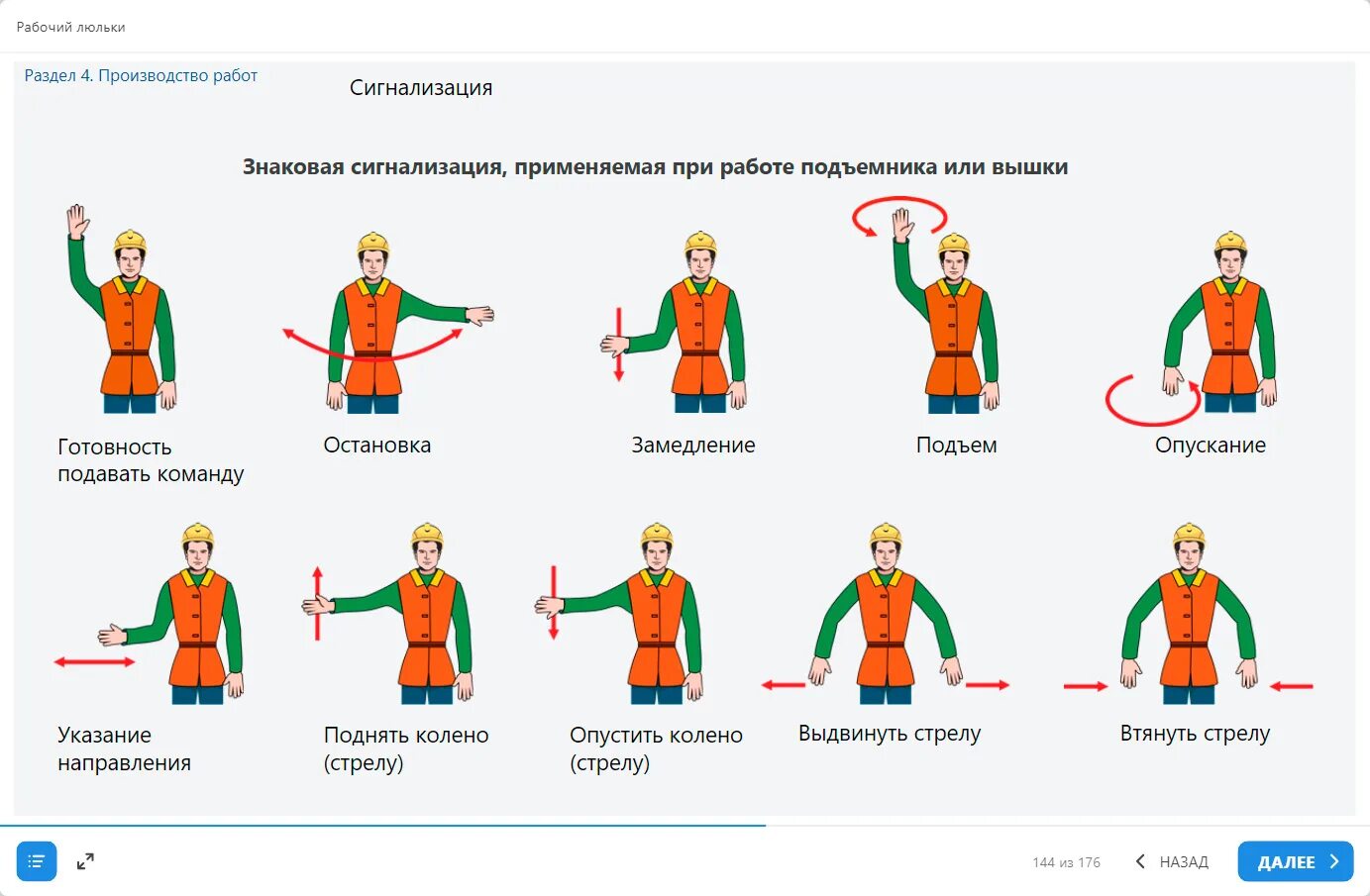 Рабочий люльки

Раздел 4. Производство работ

Сигнализация

Знаковая сигнализация, применяемая при работе подъемника или вышки

Готовность подавать команду

Остановка

Замедление

Подъем

Опускание

Указание направления

Поднять колено (стрелу)

Опустить колено (стрелу)

Выдвинуть стрелу

Втянуть стрелу

144 из 176

НАЗАД

ДАЛЕЕ