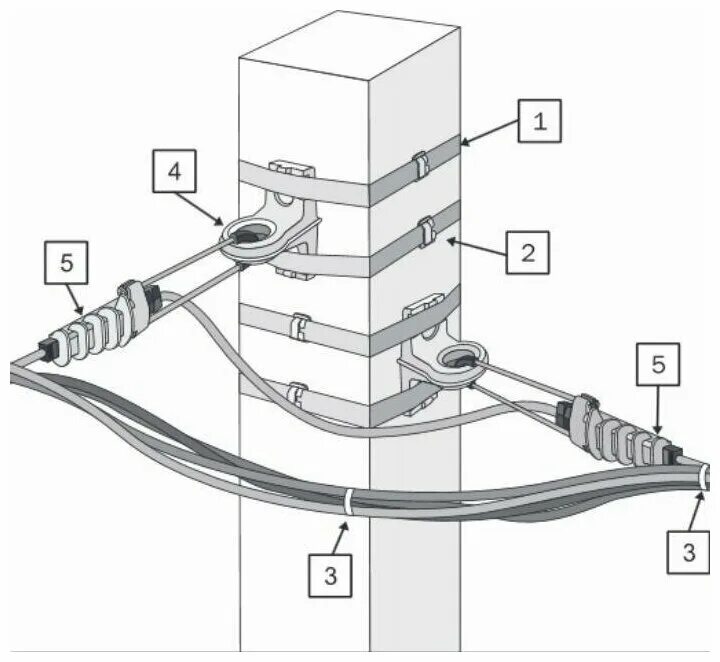 1
4
2
5
5
3
3