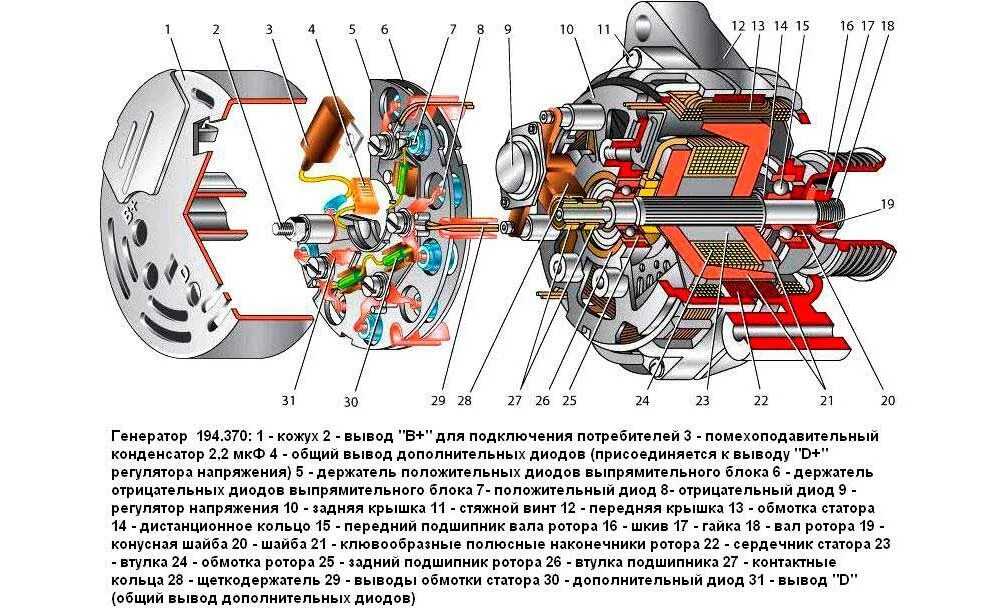 1 2 3 4 5 6 7 8 9 10 11 12 13 14 15 16 17 18

19

31 30 29 28 27 26 25 24 23 22 21 20

Генератор 194.370: 1 - кожух 2 - вывод "В+" для подключения потребителей 3 - помехоподавительный конденсатор 2,2 мкФ 4 - общий вывод дополнительных диодов (присоединяется к выводу "D+" регулятора напряжения) 5 - держатель положительных диодов выпрямительного блока 6 - держатель отрицательных диодов выпрямительного блока 7- положительный диод 8- отрицательный диод 9 - регулятор напряжения 10 - задняя крышка 11 - стяжной винт 12 - передняя крышка 13 - обмотка статора 14 - дистанционное кольцо 15 - передний подшипник вала ротора 16 - шкив 17 - гайка 18 - вал ротора 19 - конусная шайба 20 - шайба 21 - клювообразные полюсные наконечники ротора 22 - сердечник статора 23 - втулка 24 - обмотка ротора 25 - задний подшипник ротора 26 - втулка подшипника 27 - контактные кольца 28 - щеткодержатель 29 - выводы обмотки статора 30 - дополнительный диод 31 - вывод "D" (общий вывод дополнительных диодов)