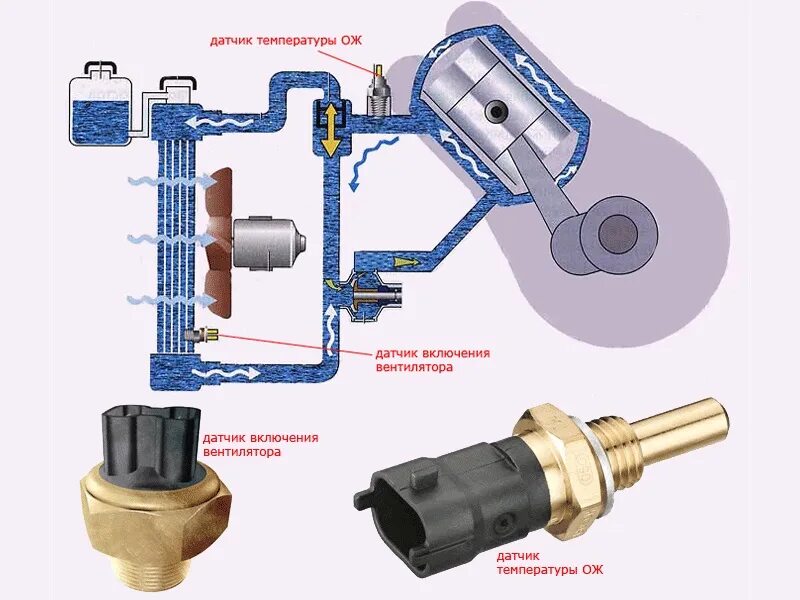 датчик температуры ОЖ

датчик включения вентилятора

датчик включения вентилятора

датчик температуры ОЖ