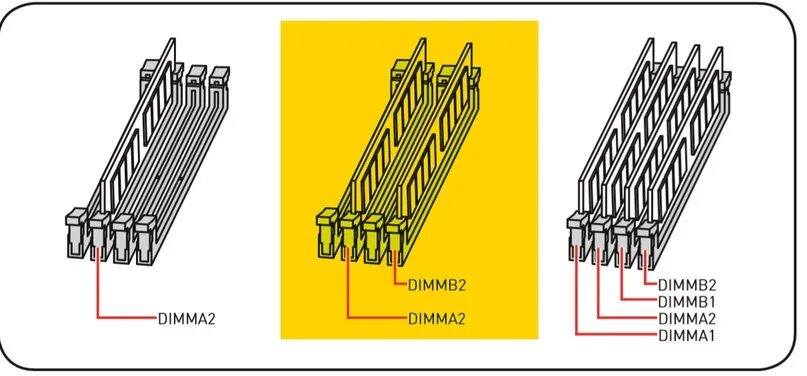 DIMMA2

DIMMB2
DIMMA2

DIMMB2
DIMMB1
DIMMA2
DIMMA1