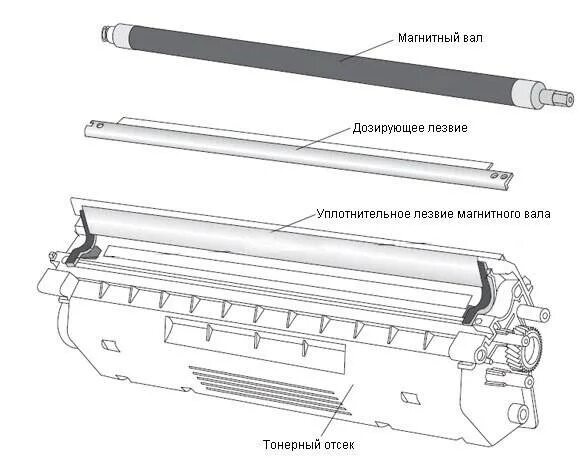 Магнитный вал

Дозирующее лезвие

Уплотнительное лезвие магнитного вала

Тонерный отсек