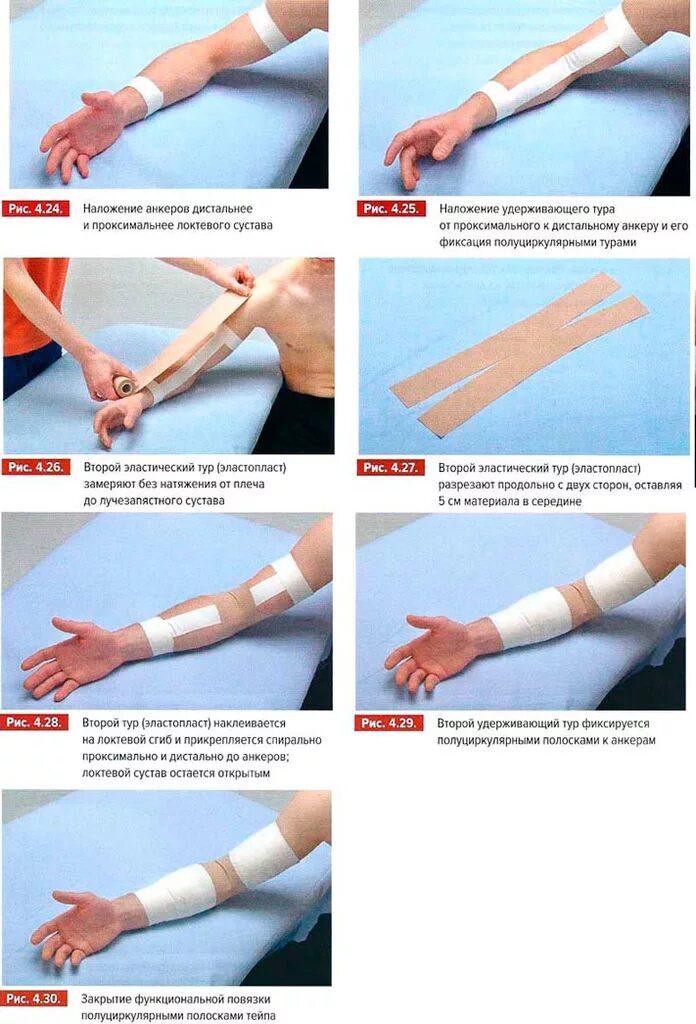 Рис. 4.24. Наложение анкеров дистальнее и проксимальнее локтевого сустава

Рис. 4.25. Наложение удерживающего тура от проксимального к дистальному анкеру и его фиксация полуциркулярными турами

Рис. 4.26. Второй эластический тур (эластопласт) замеряют без натяжения от плеча до лучезапястного сустава

Рис. 4.27. Второй эластический тур (эластопласт) разрезают продольно с двух сторон, оставляя 5 см материала в середине

Рис. 4.28. Второй тур (эластопласт) наклеивается на локтевой сгиб и прикрепляется спирально проксимально и дистально до анкеров; локтевой сустав остается открытым

Рис. 4.29. Второй удерживающий тур фиксируется полуциркулярными полосками к анкерам

Рис. 4.30. Закрытие функциональной повязки полуциркулярными полосками тейпа